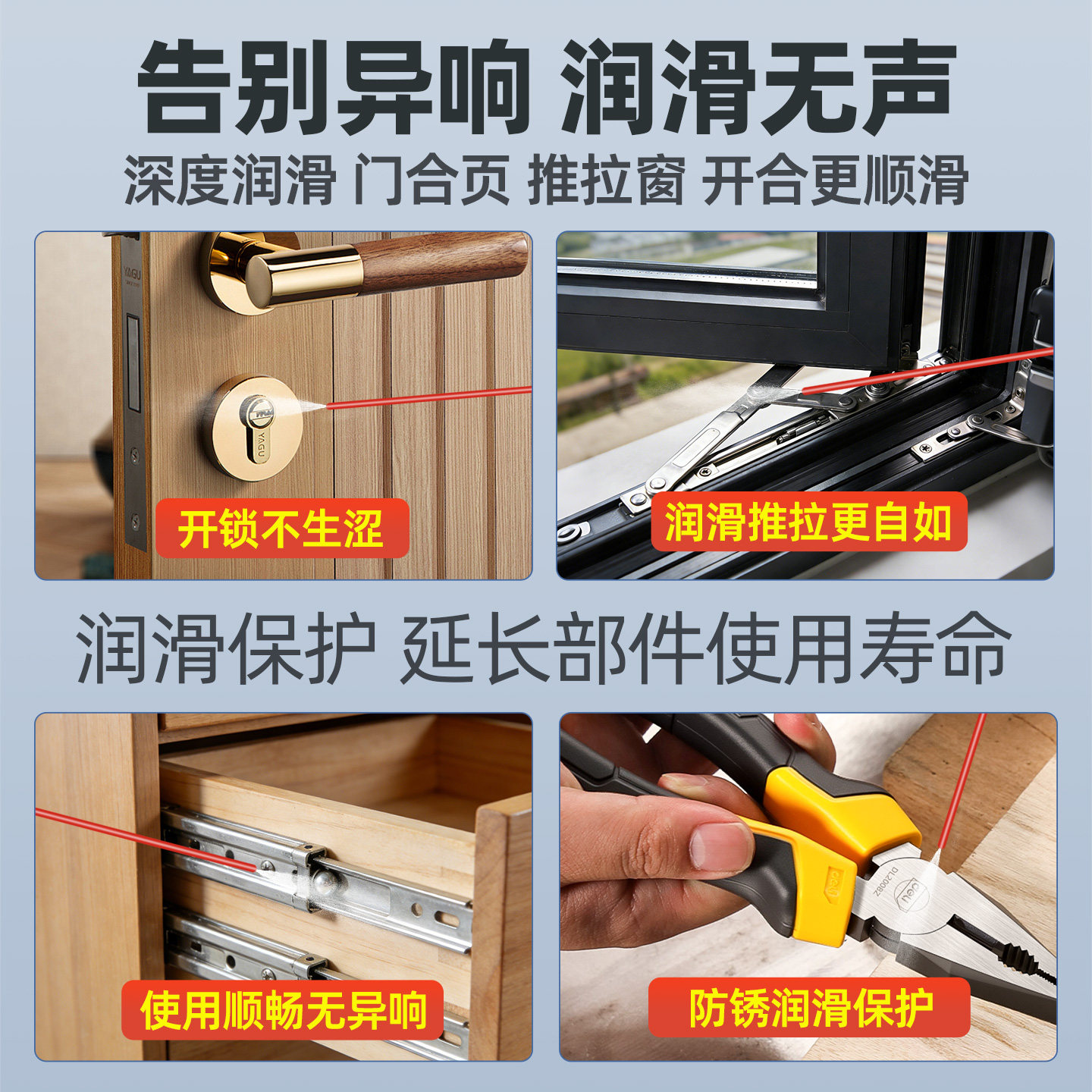 告别异响 润滑无声
深度润滑 门合页 推拉窗 开合更顺滑

YAGU

YAGU

开锁不生涩

润滑推拉更自如

润滑保护 延长部件使用寿命

使用顺畅无异响

deli

DL2008Z

deli

防锈润滑保护