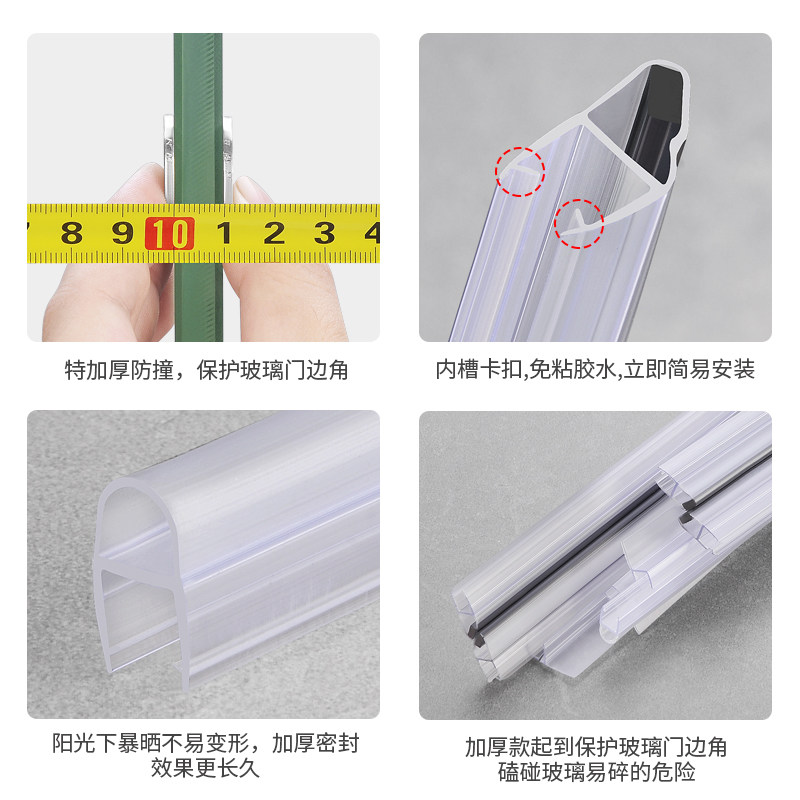 7 8 9 10 1 2 3 4

特加厚防撞，保护玻璃门边角

内槽卡扣,免粘胶水,立即简易安装

阳光下暴晒不易变形，加厚密封效果更长久

加厚款起到保护玻璃门边角磕碰玻璃易碎的危险