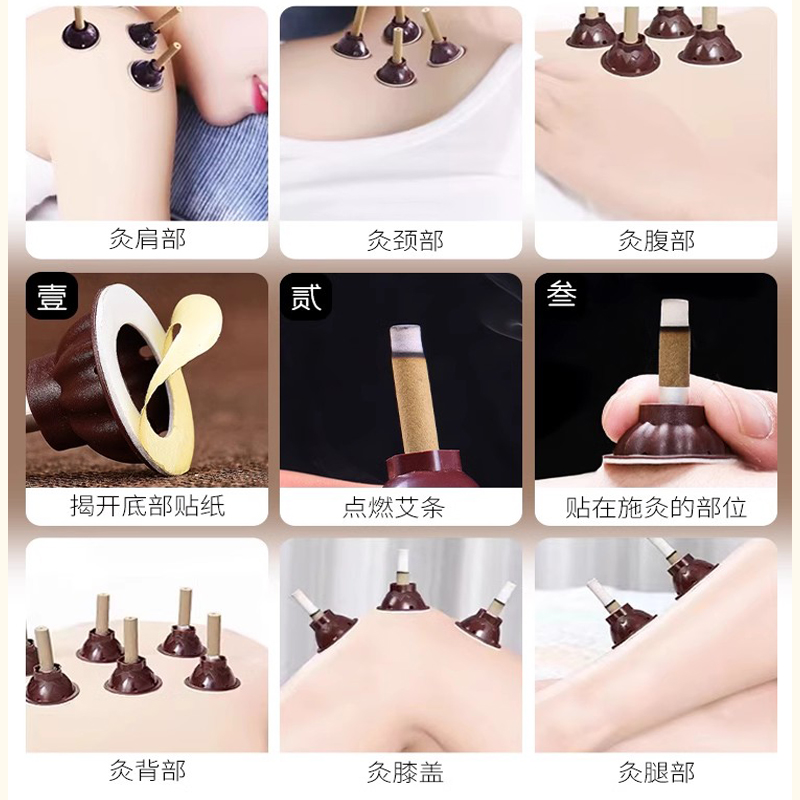 灸肩部

灸颈部

灸腹部

壹
揭开底部贴纸

贰
点燃艾条

叁
贴在施灸的部位

灸背部

灸膝盖

灸腿部