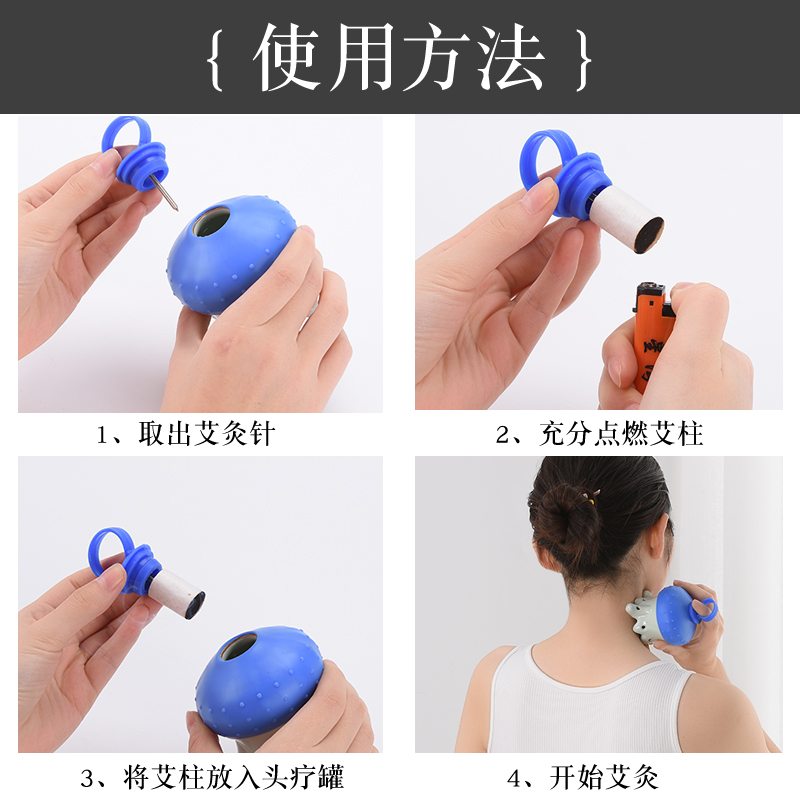 { 使用方法 }

1、取出艾灸针

2、充分点燃艾柱

3、将艾柱放入头疗罐

4、开始艾灸