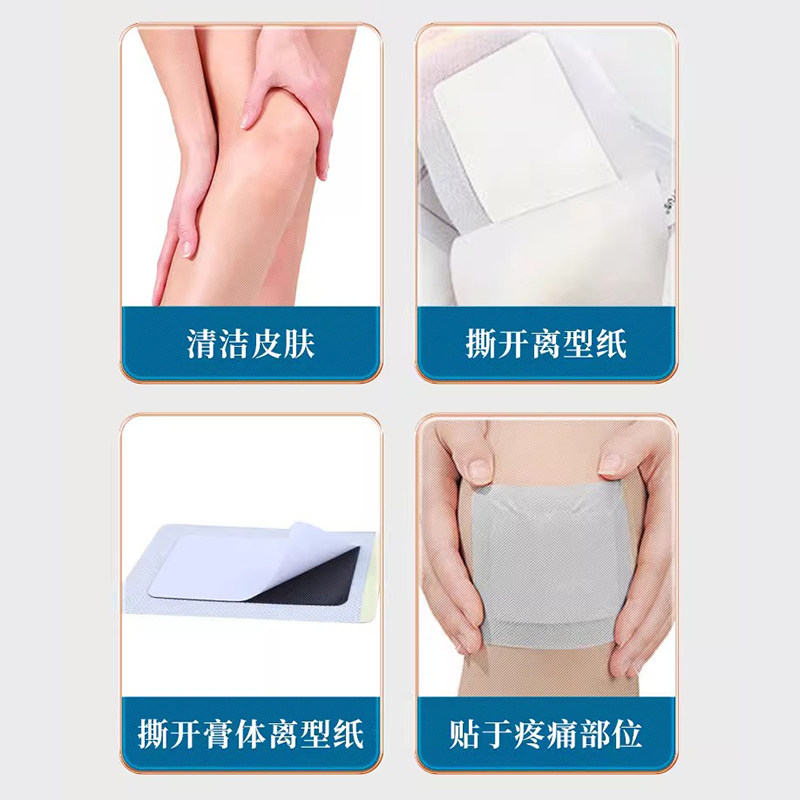 清洁皮肤

撕开离型纸

撕开膏体离型纸

贴于疼痛部位