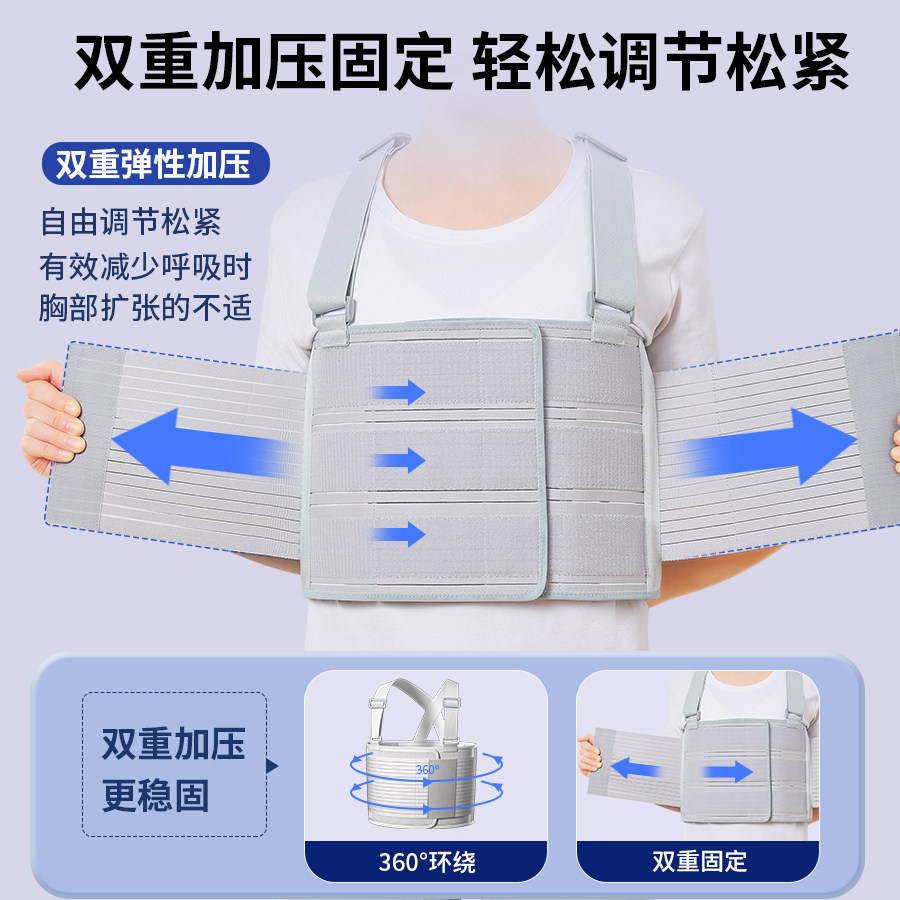 双重加压固定 轻松调节松紧

双重弹性加压

自由调节松紧
有效减少呼吸时
胸部扩张的不适

双重加压
更稳固

360°

360°环绕

双重固定