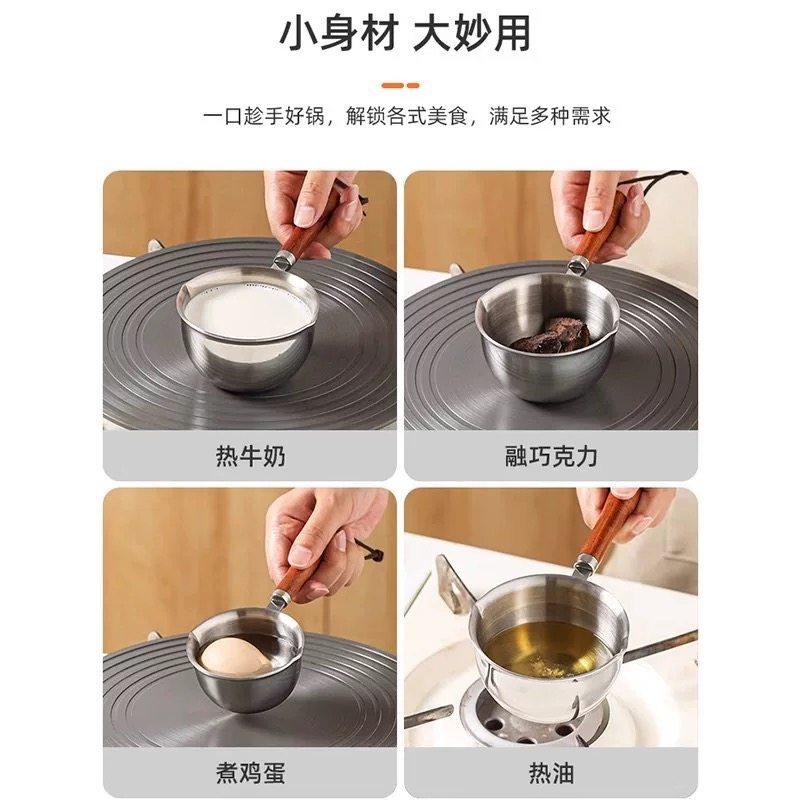 小身材 大妙用

一口趁手好锅，解锁各式美食，满足多种需求

热牛奶

融巧克力

煮鸡蛋

热油