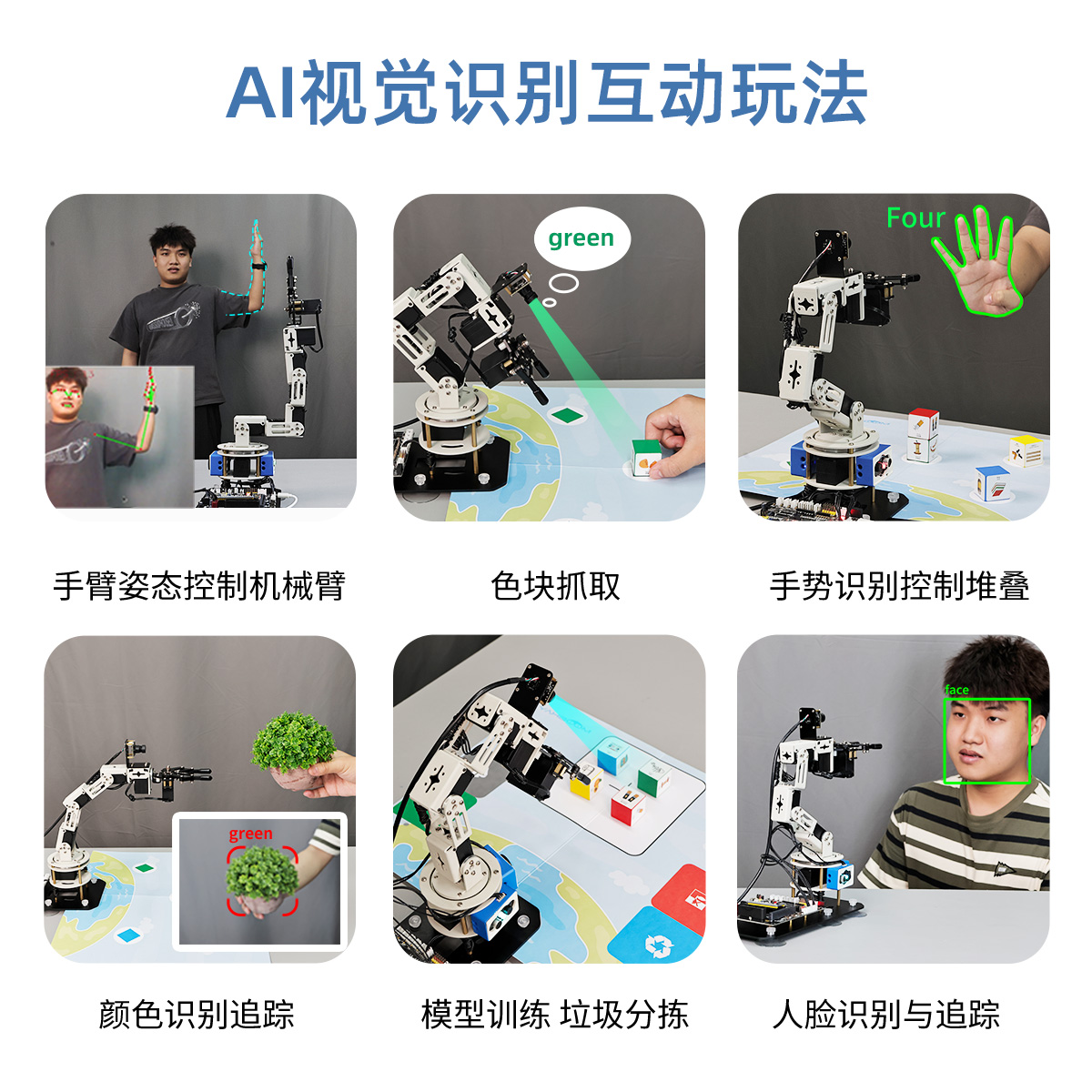 AI视觉识别互动玩法

green

Four

手臂姿态控制机械臂

色块抓取

手势识别控制堆叠

green

face

颜色识别追踪

模型训练 垃圾分拣

人脸识别与追踪