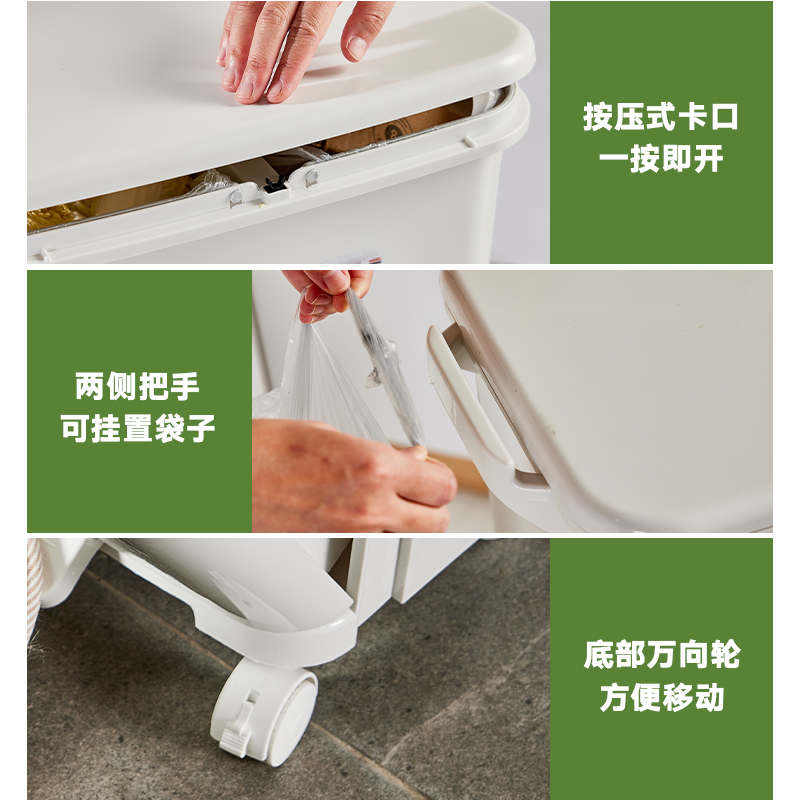 按压式卡口
一按即开

两侧把手
可挂置袋子

底部万向轮
方便移动