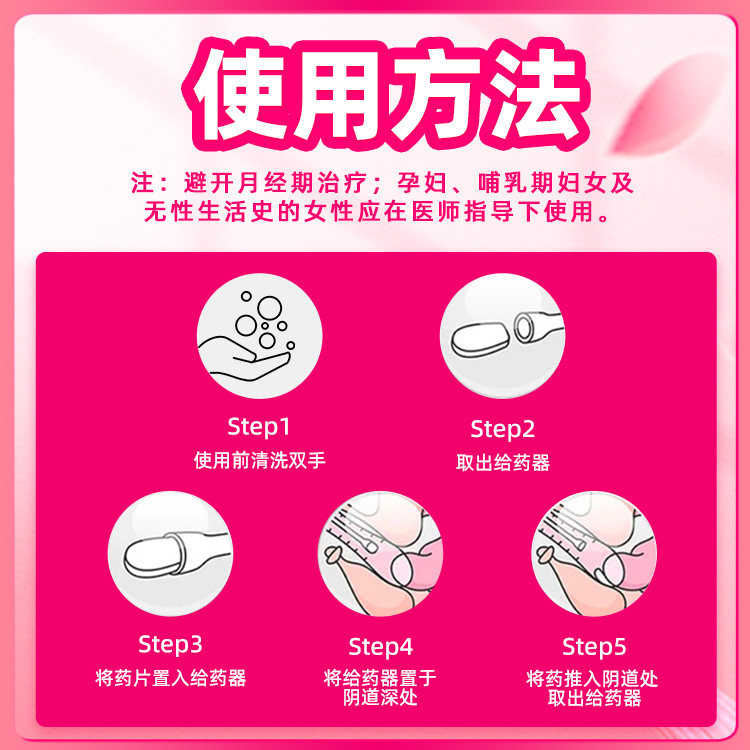 使用方法

注：避开月经期治疗；孕妇、哺乳期妇女及无性生活史的女性应在医师指导下使用。

Step1
使用前清洗双手

Step2
取出给药器

Step3
将药片置入给药器

Step4
将给药器置于阴道深处

Step5
将药推入阴道处取出给药器