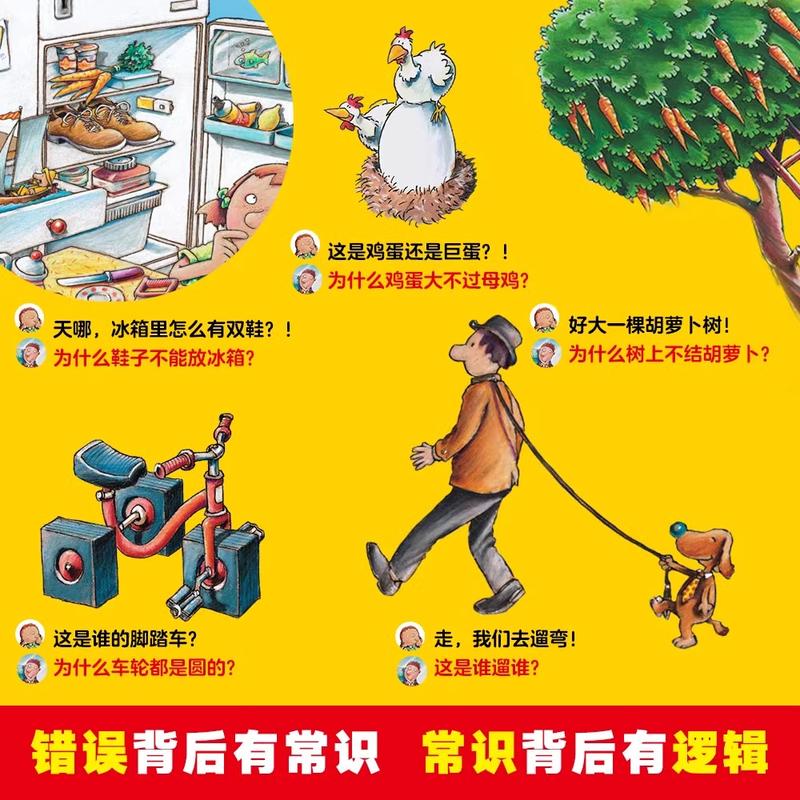 这是鸡蛋还是巨蛋？！
为什么鸡蛋大不过母鸡？

天哪，冰箱里怎么有双鞋？！
为什么鞋子不能放冰箱？

好大一棵胡萝卜树！
为什么树上不结胡萝卜？

这是谁的脚踏车？
为什么车轮都是圆的？

走，我们去遛弯！
这是谁遛谁？

错误背后有常识　常识背后有逻辑