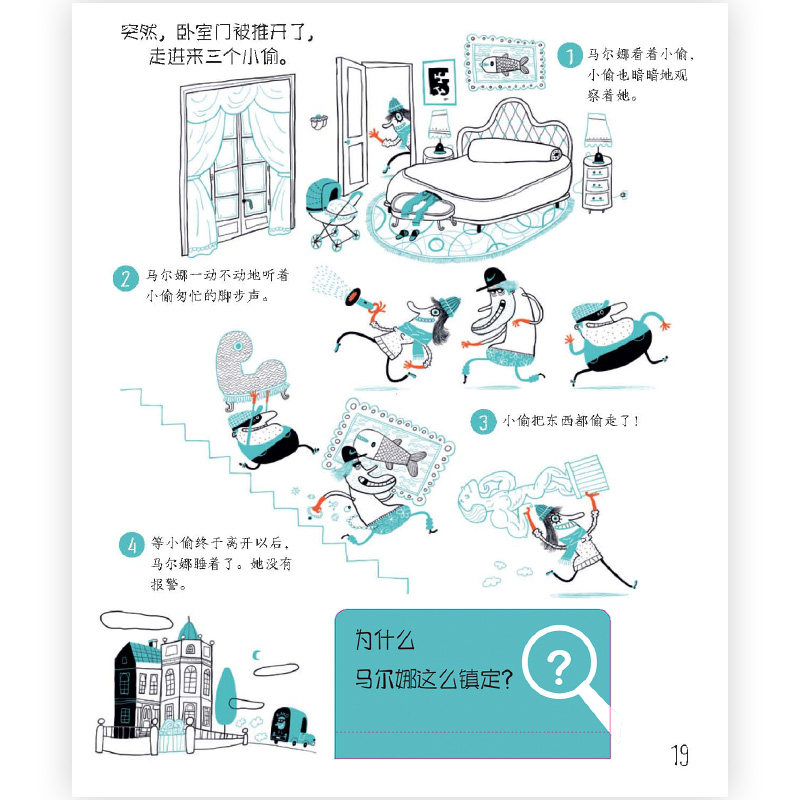 突然，卧室门被推开了，走进来三个小偷。

1 马尔娜看着小偷，小偷也暗暗地观察着她。

2 马尔娜一动不动地听着小偷匆忙的脚步声。

3 小偷把东西都偷走了！

4 等小偷终于离开以后，马尔娜睡着了。她没有报警。

为什么
马尔娜这么镇定？

?

19