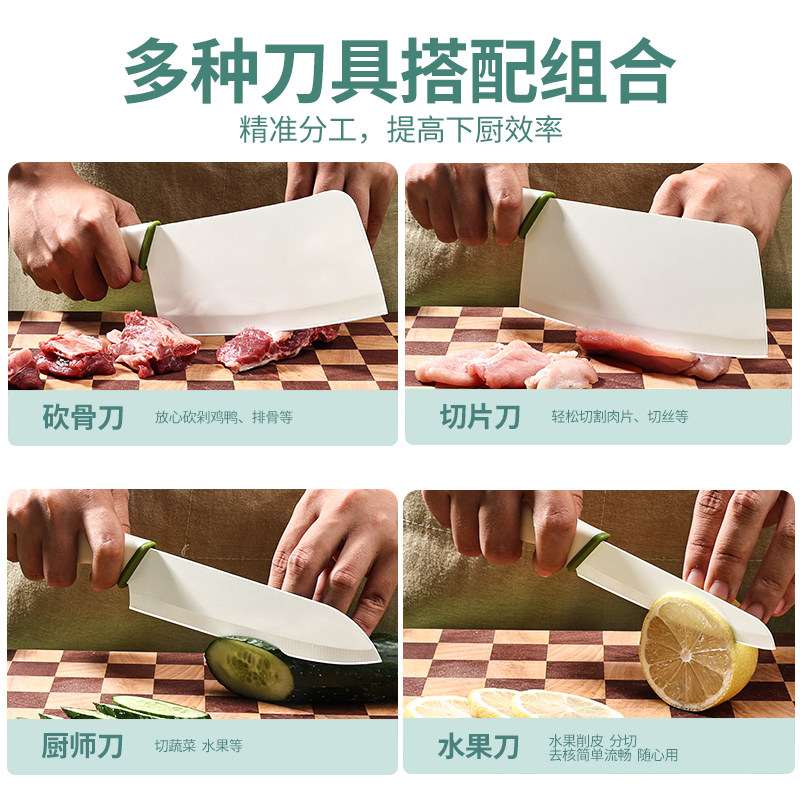 多种刀具搭配组合
精准分工，提高下厨效率

砍骨刀 放心砍剁鸡鸭、排骨等

切片刀 轻松切割肉片、切丝等

厨师刀 切蔬菜 水果等

水果刀 水果削皮 分切 去核简单流畅 随心用