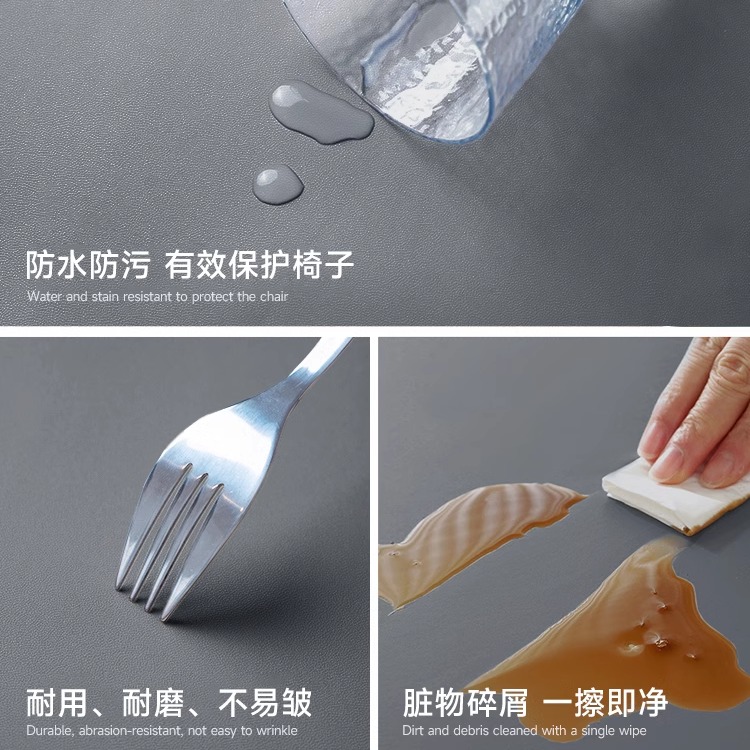 防水防污 有效保护椅子
Water and stain resistant to protect the chair

耐用、耐磨、不易皱
Durable, abrasion-resistant, not easy to wrinkle

脏物碎屑 一擦即净
Dirt and debris cleaned with a single wipe