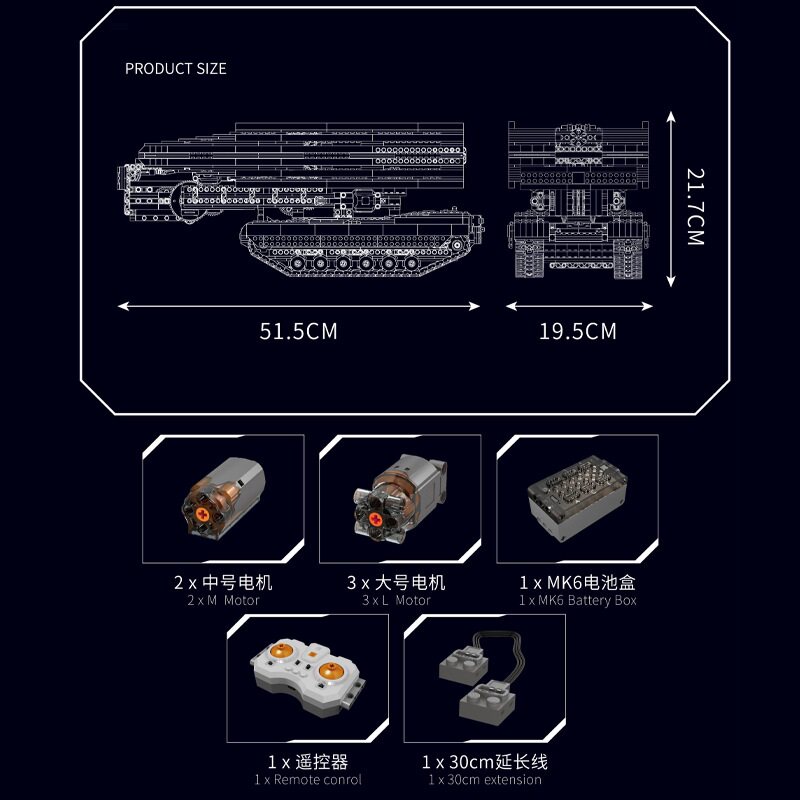 PRODUCT SIZE

21.7CM

51.5CM

19.5CM

2 x 中号电机
2 x M Motor

3 x 大号电机
3 x L Motor

1 x MK6电池盒
1 x MK6 Battery Box

1 x 遥控器
1 x Remote conrol

1 x 30cm延长线
1 x 30cm extension