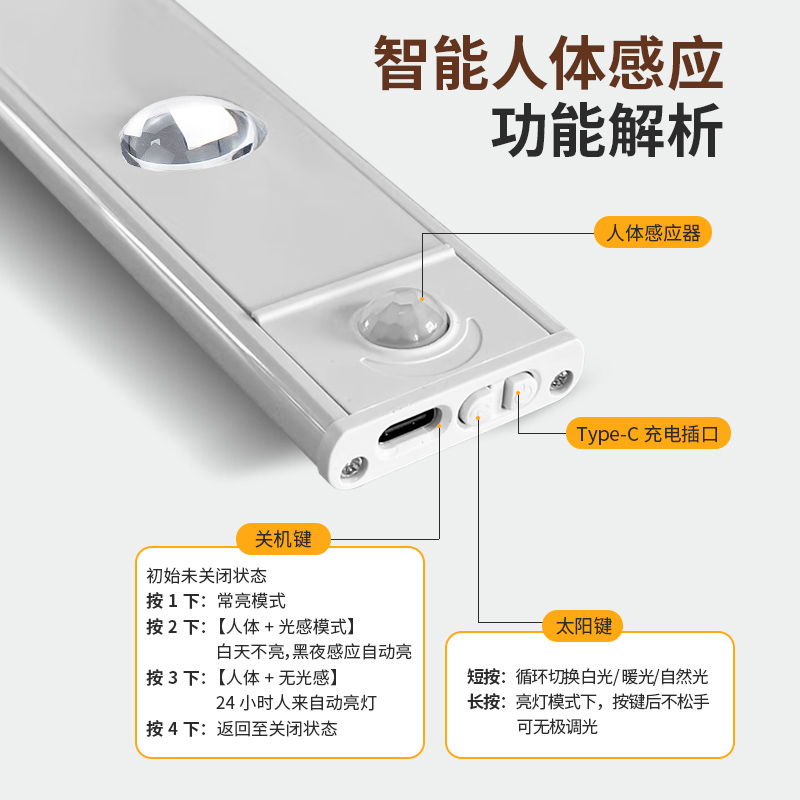 智能人体感应
功能解析

人体感应器

Type-C 充电插口

关机键

初始未关闭状态
按 1 下：常亮模式
按 2 下：【人体 + 光感模式】
白天不亮，黑夜感应自动亮
按 3 下：【人体 + 无光感】
24 小时人来自动亮灯
按 4 下：返回至关闭状态

太阳键

短按：循环切换白光/暖光/自然光
长按：亮灯模式下，按键后不松手
可无极调光