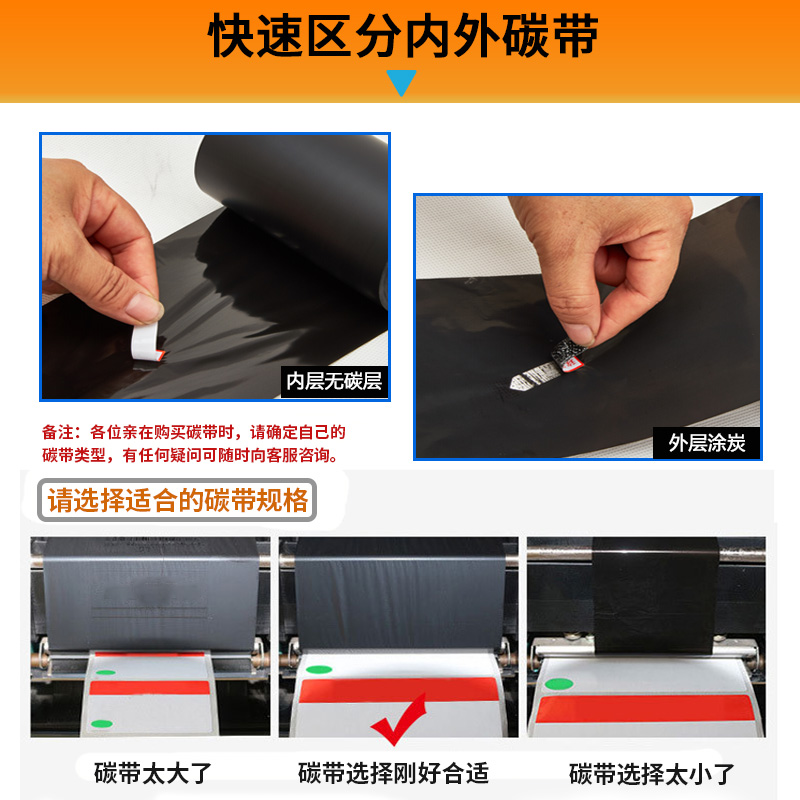 快速区分内外碳带

内层无碳层

外层涂炭

备注：各位亲在购买碳带时，请确定自己的碳带类型，有任何疑问可随时向客服咨询。

请选择适合的碳带规格

碳带太大了

碳带选择刚好合适

碳带选择太小了