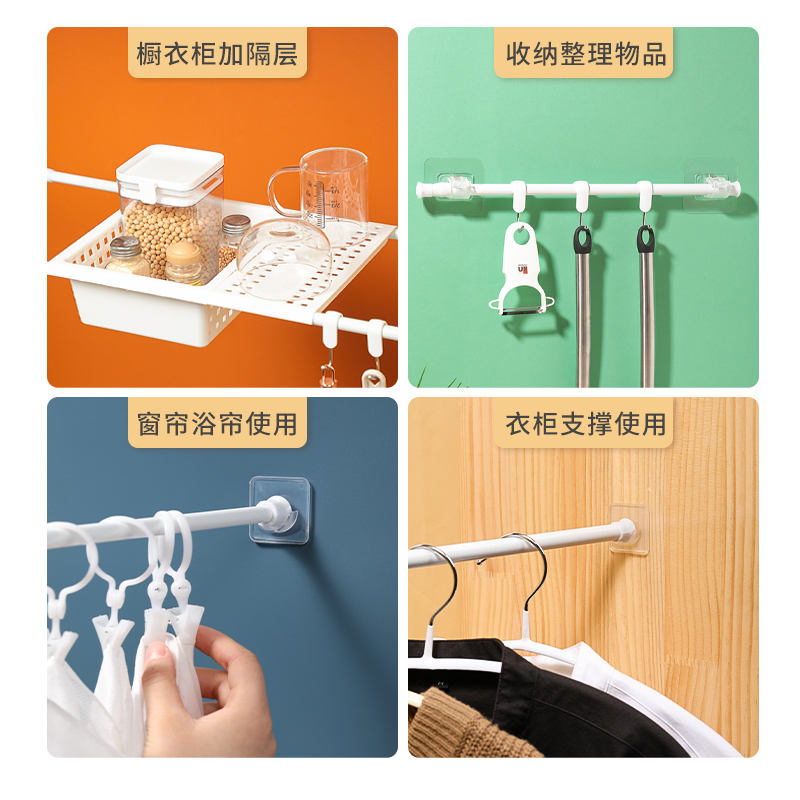 橱衣柜加隔层

收纳整理物品

窗帘浴帘使用

衣柜支撑使用