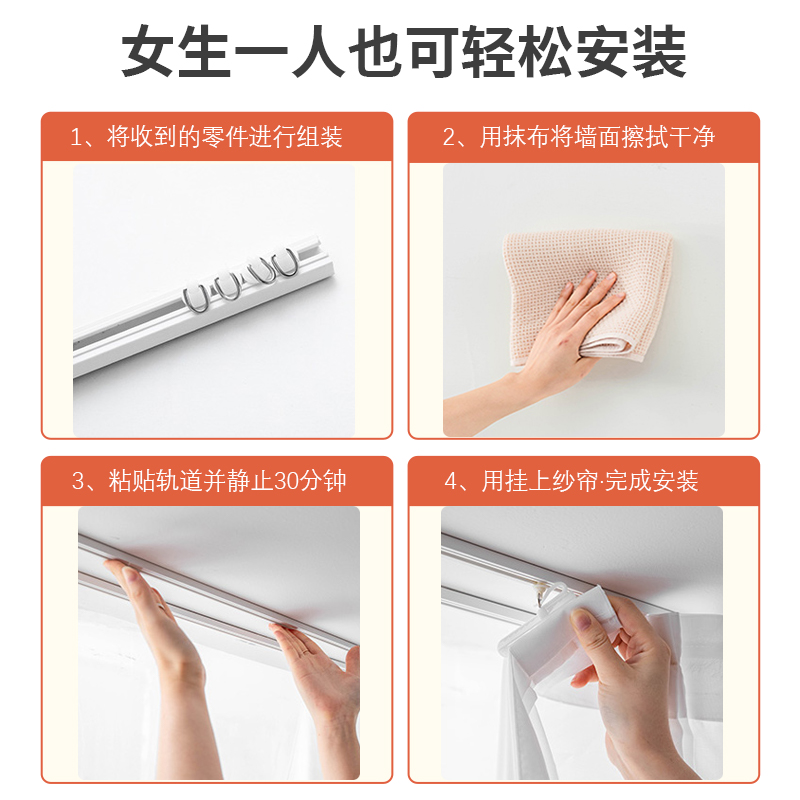 女生一人也可轻松安装

1、将收到的零件进行组装

2、用抹布将墙面擦拭干净

3、粘贴轨道并静止30分钟

4、用挂上纱帘·完成安装