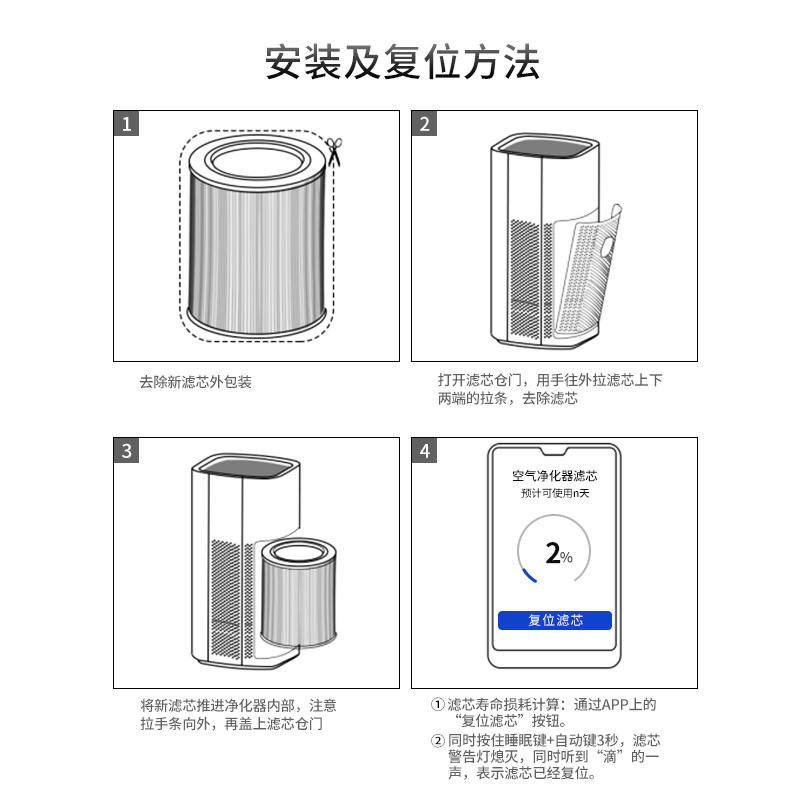 安装及复位方法

1

去除新滤芯外包装

2

打开滤芯仓门，用手往外拉滤芯上下两端的拉条，去除滤芯

3

将新滤芯推进净化器内部，注意拉手条向外，再盖上滤芯仓门

4

空气净化器滤芯
预计可使用n天

2%

复位滤芯

① 滤芯寿命损耗计算：通过APP上的“复位滤芯”按钮。
② 同时按住睡眠键+自动键3秒，滤芯警告灯熄灭，同时听到“滴”的一声，表示滤芯已经复位。