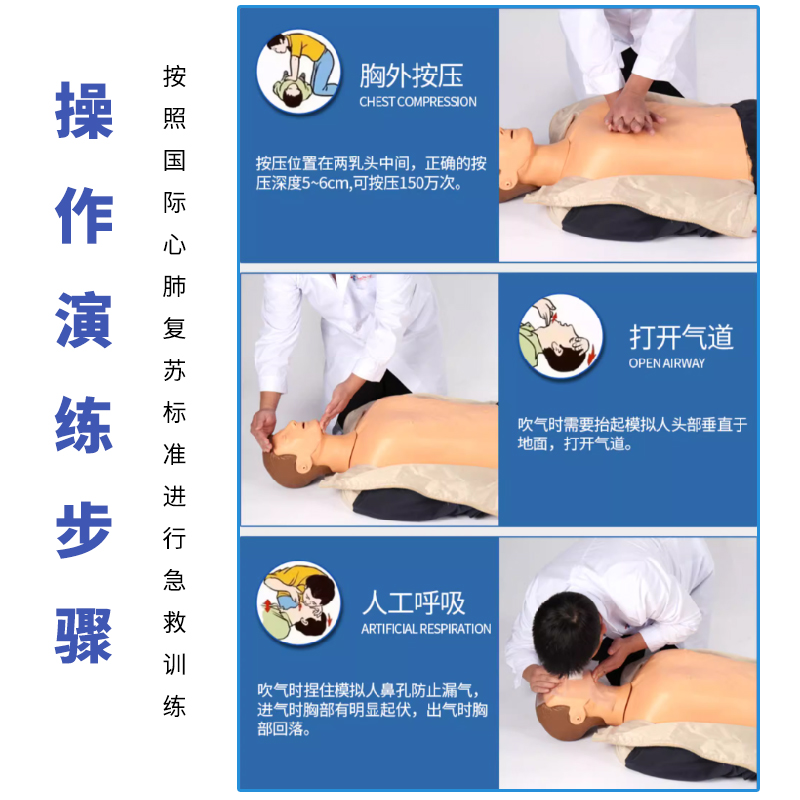 操作演练步骤

按照国际心肺复苏标准进行急救训练

胸外按压
CHEST COMPRESSION

按压位置在两乳头中间，正确的按压深度5~6cm,可按压150万次。

打开气道
OPEN AIRWAY

吹气时需要抬起模拟人头部垂直于地面，打开气道。

人工呼吸
ARTIFICIAL RESPIRATION

吹气时捏住模拟人鼻孔防止漏气，进气时胸部有明显起伏，出气时胸部回落。