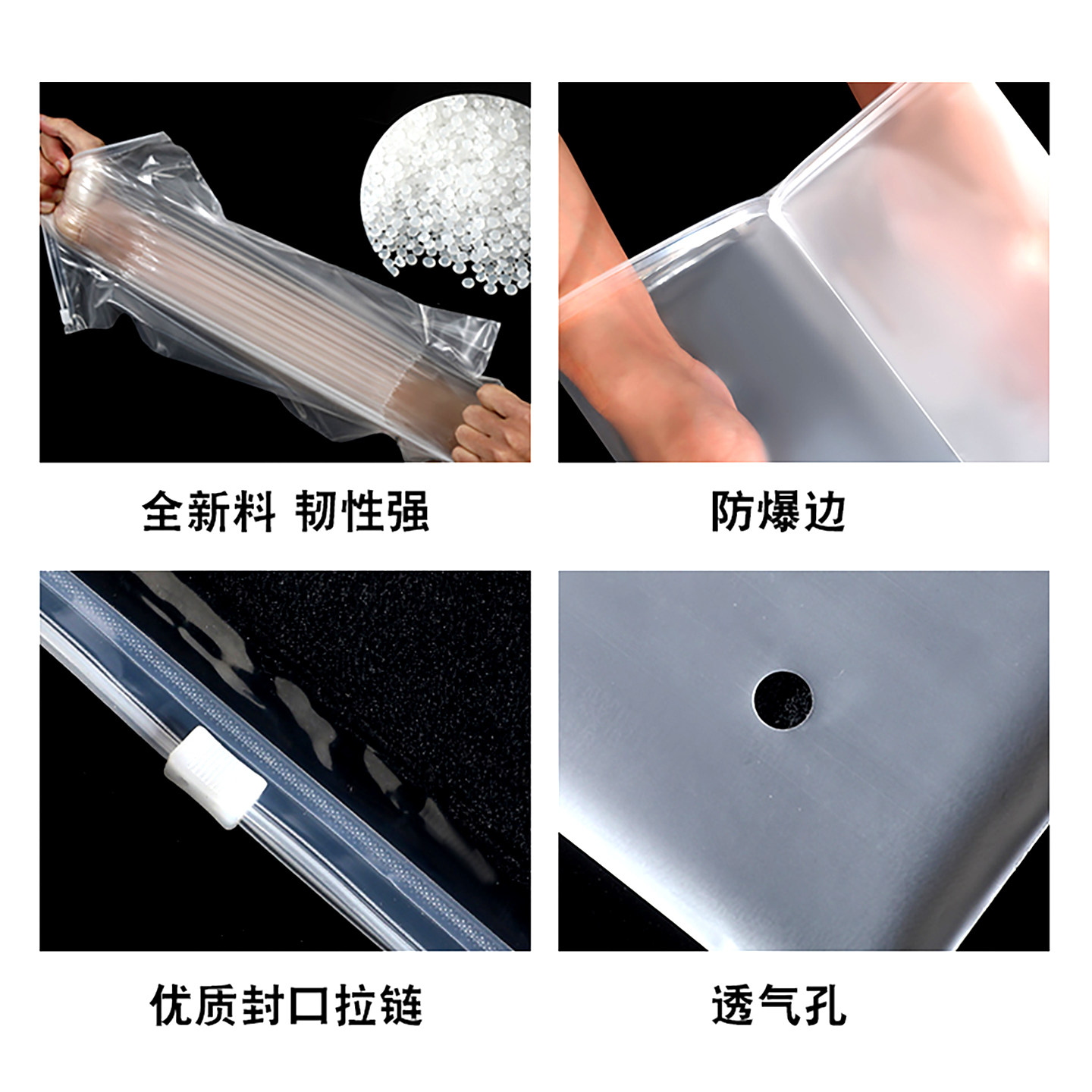 全新料 韧性强

防爆边

优质封口拉链

透气孔