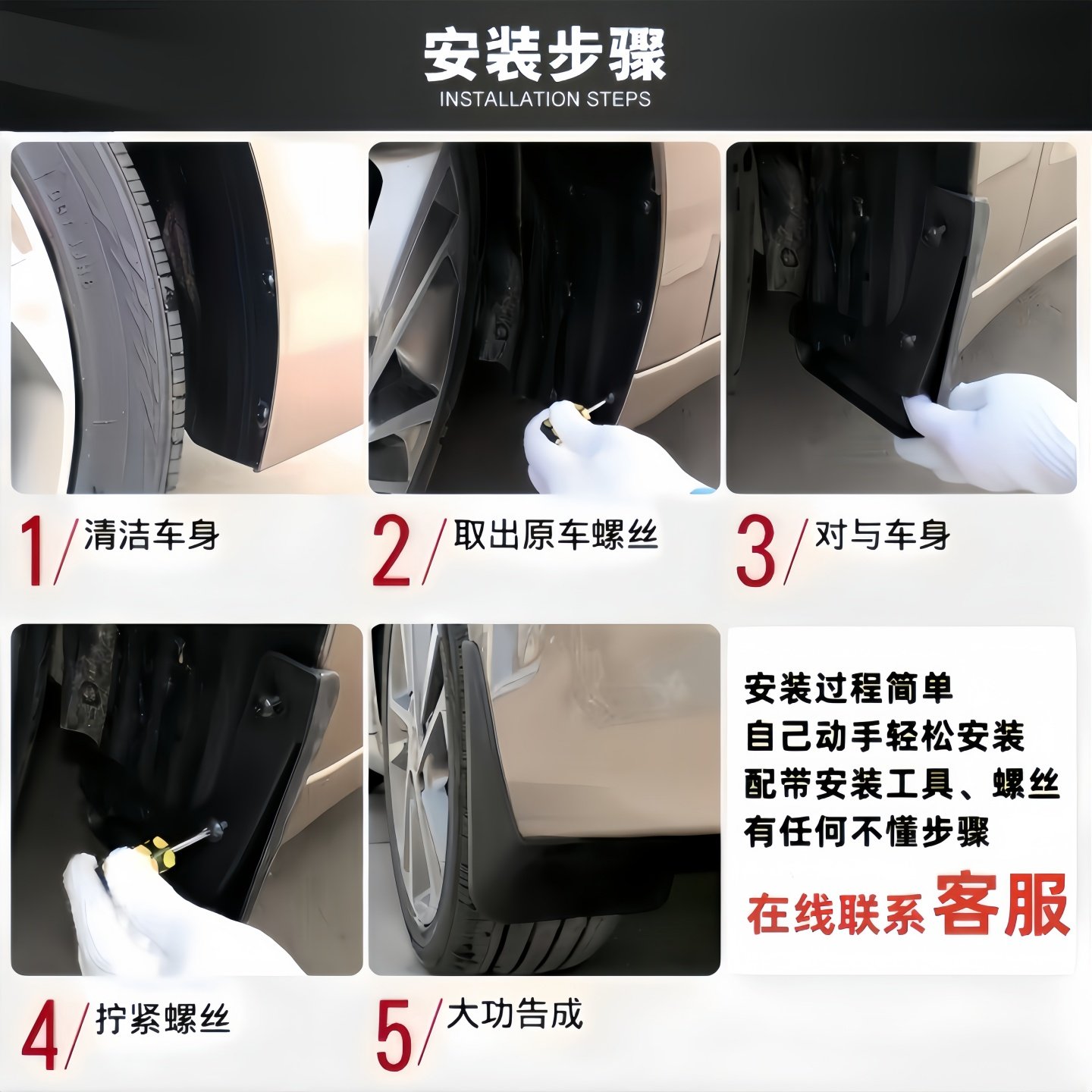 安装步骤
INSTALLATION STEPS

1/ 清洁车身

2/ 取出原车螺丝

3/ 对与车身

4/ 拧紧螺丝

5/ 大功告成

安装过程简单
自己动手轻松安装
配带安装工具、螺丝
有任何不懂步骤
在线联系客服