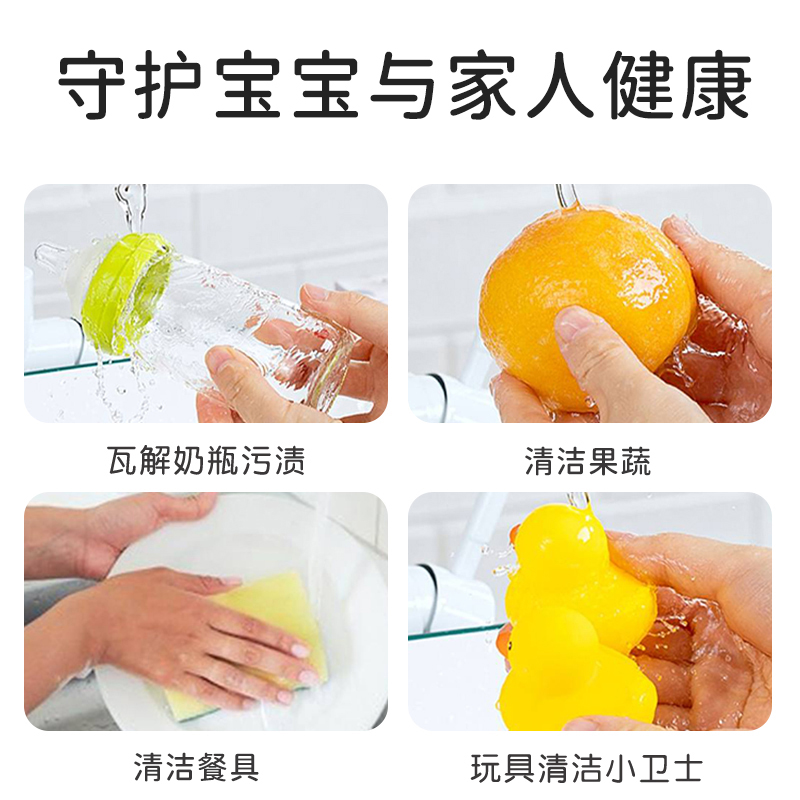 守护宝宝与家人健康

瓦解奶瓶污渍

清洁果蔬

清洁餐具

玩具清洁小卫士