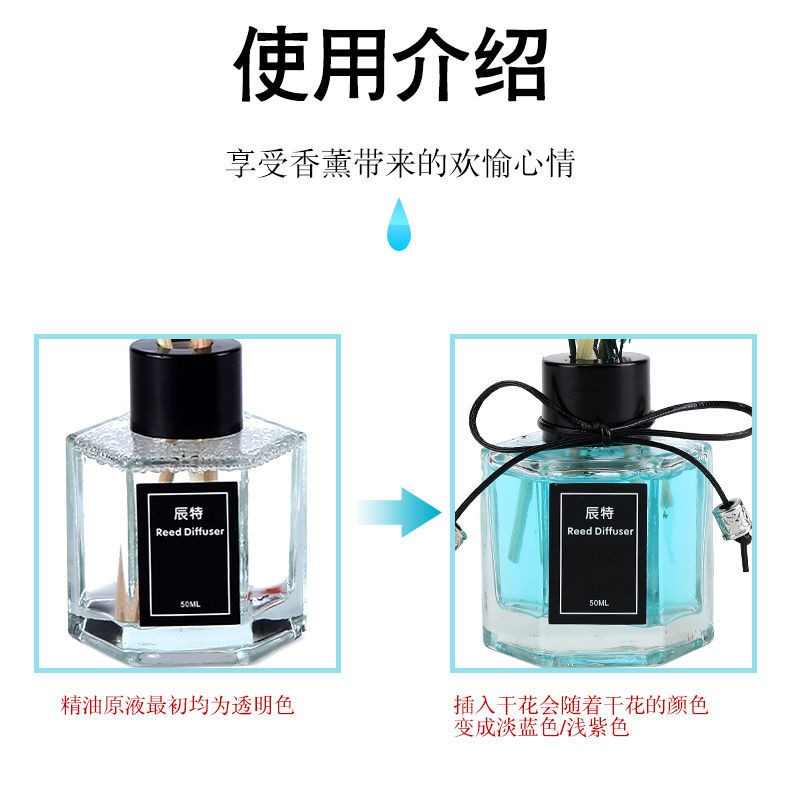 使用介绍

享受香薰带来的欢愉心情

辰特
Reed Diffuser
50ML

辰特
Reed Diffuser
50ML

精油原液最初均为透明色

插入干花会随着干花的颜色变成淡蓝色/浅紫色