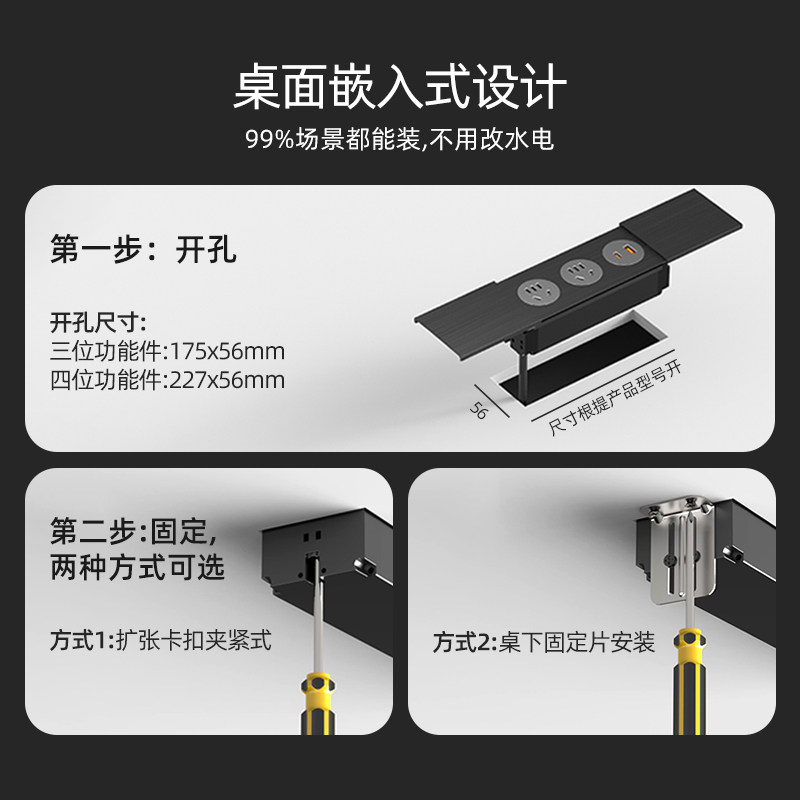 桌面嵌入式设计
99%场景都能装,不用改水电

第一步：开孔

开孔尺寸:
三位功能件:175x56mm
四位功能件:227x56mm

56
尺寸根提产品型号开

第二步:固定,
两种方式可选

方式1:扩张卡扣夹紧式

方式2:桌下固定片安装