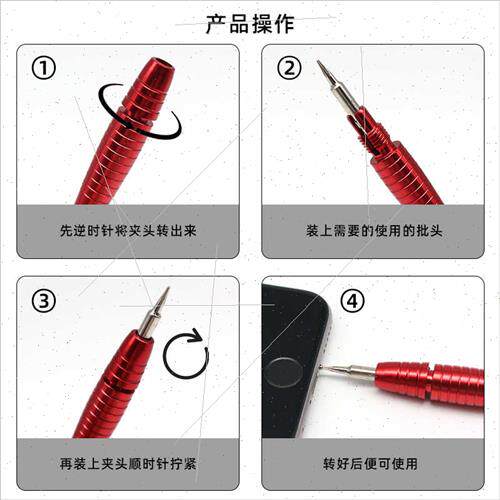 产品操作

①

先逆时针将夹头转出来

②

装上需要的使用的批头

③

再装上夹头顺时针拧紧

④

转好后便可使用