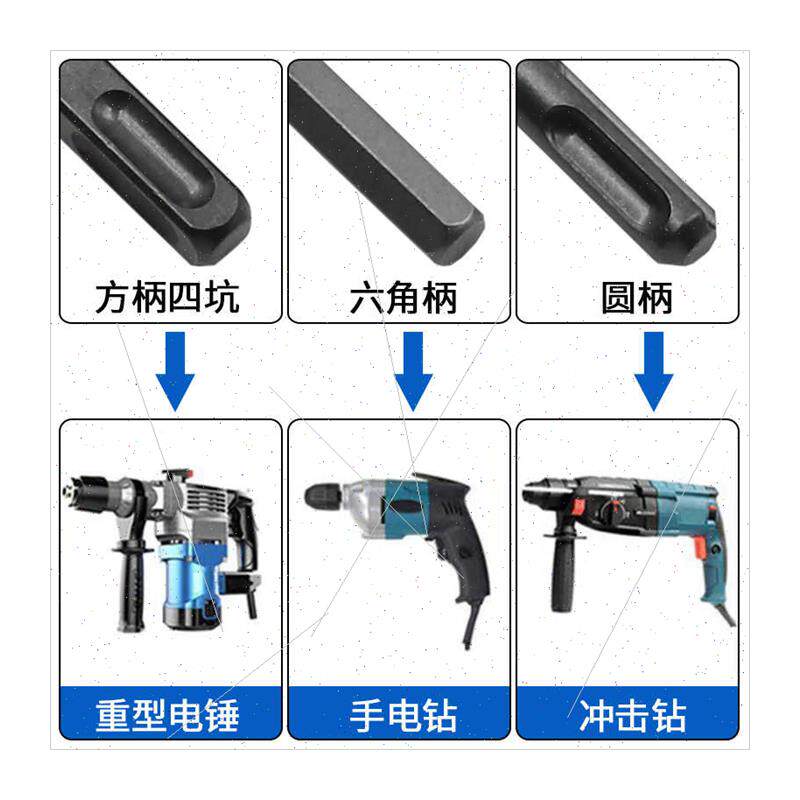 方柄四坑

六角柄

圆柄

重型电锤

手电钻

冲击钻