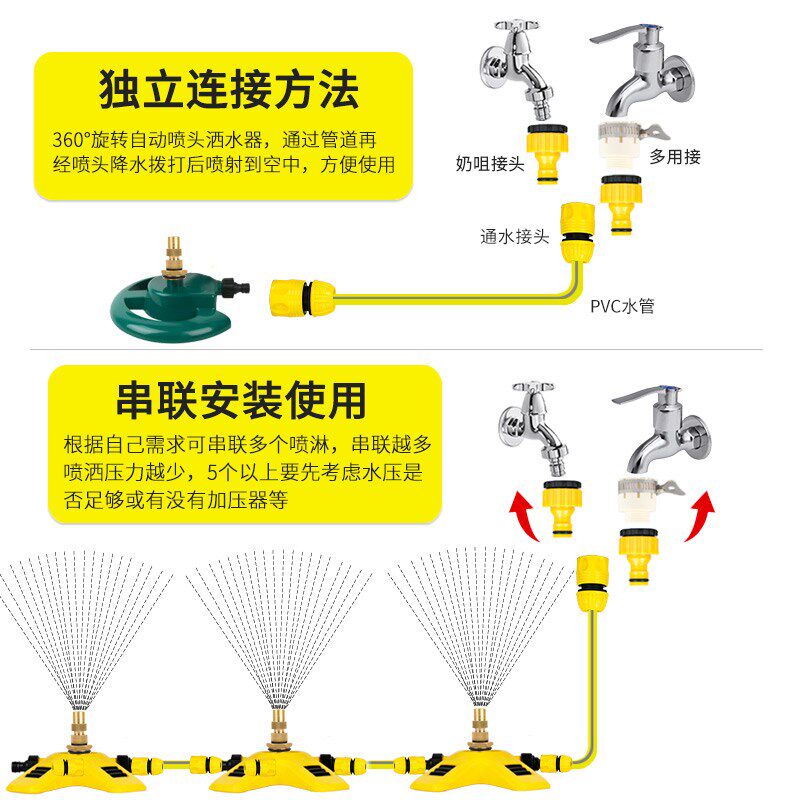 独立连接方法

360°旋转自动喷头洒水器，通过管道再经喷头降水拨打后喷射到空中，方便使用

奶咀接头

多用接

通水接头

PVC水管

串联安装使用

根据自己需求可串联多个喷淋，串联越多喷洒压力越少，5个以上要先考虑水压是否足够或有没有加压器等