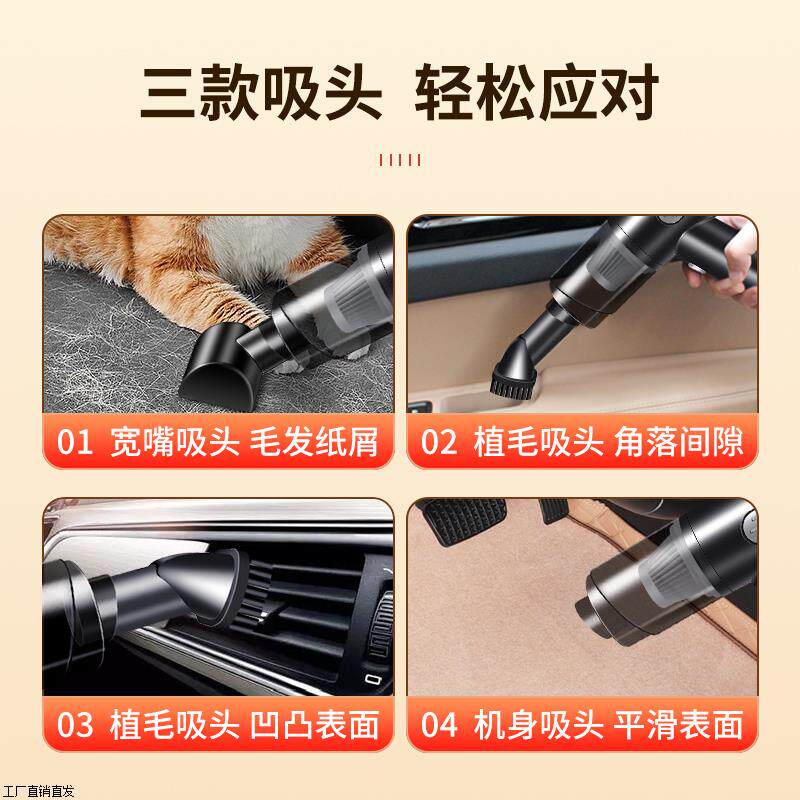 三款吸头 轻松应对

01 宽嘴吸头 毛发纸屑

02 植毛吸头 角落间隙

03 植毛吸头 凹凸表面

04 机身吸头 平滑表面

工厂直销直发