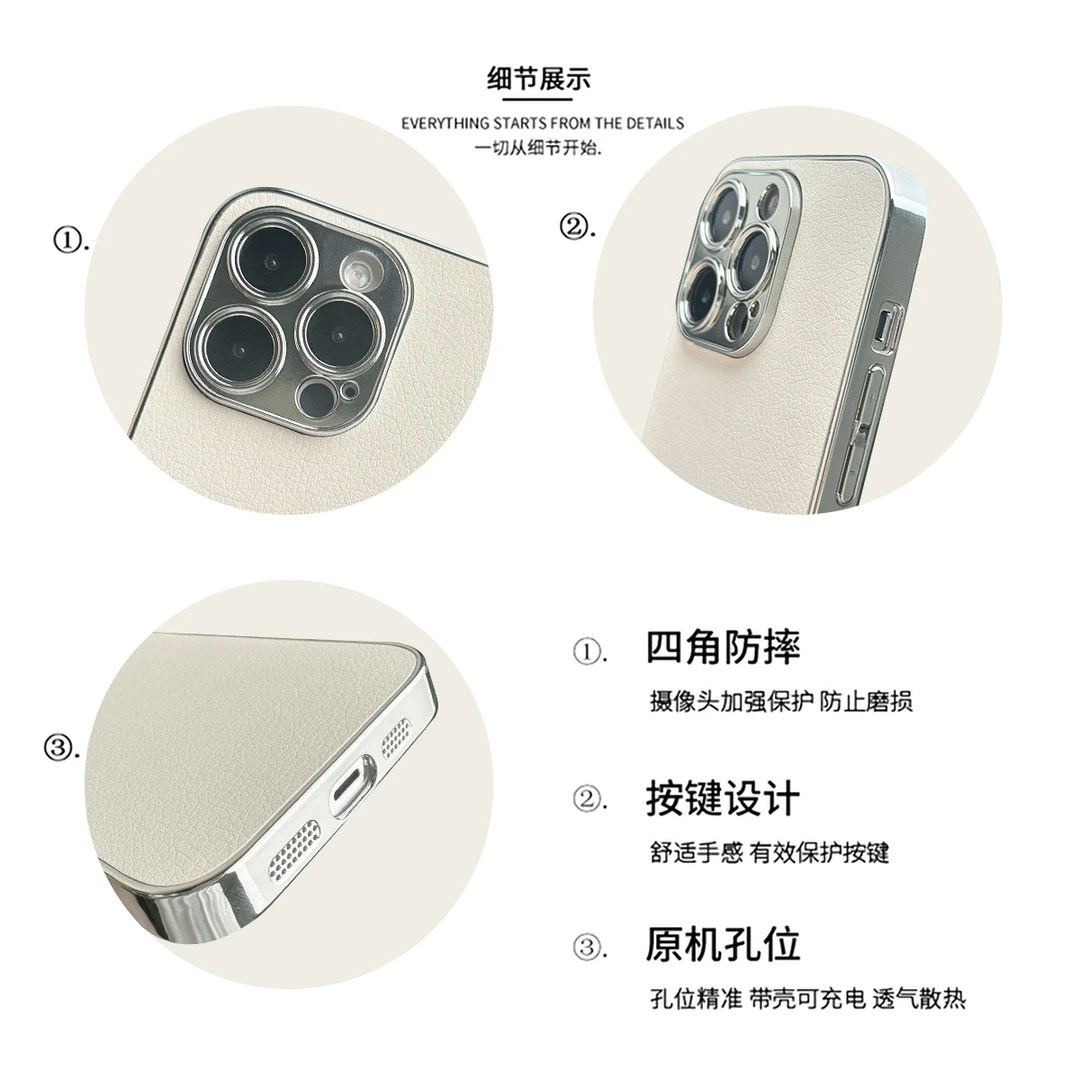 细节展示

EVERYTHING STARTS FROM THE DETAILS
一切从细节开始.

①.

②.

③.

①. 四角防摔
摄像头加强保护 防止磨损

②. 按键设计
舒适手感 有效保护按键

③. 原机孔位
孔位精准 带壳可充电 透气散热