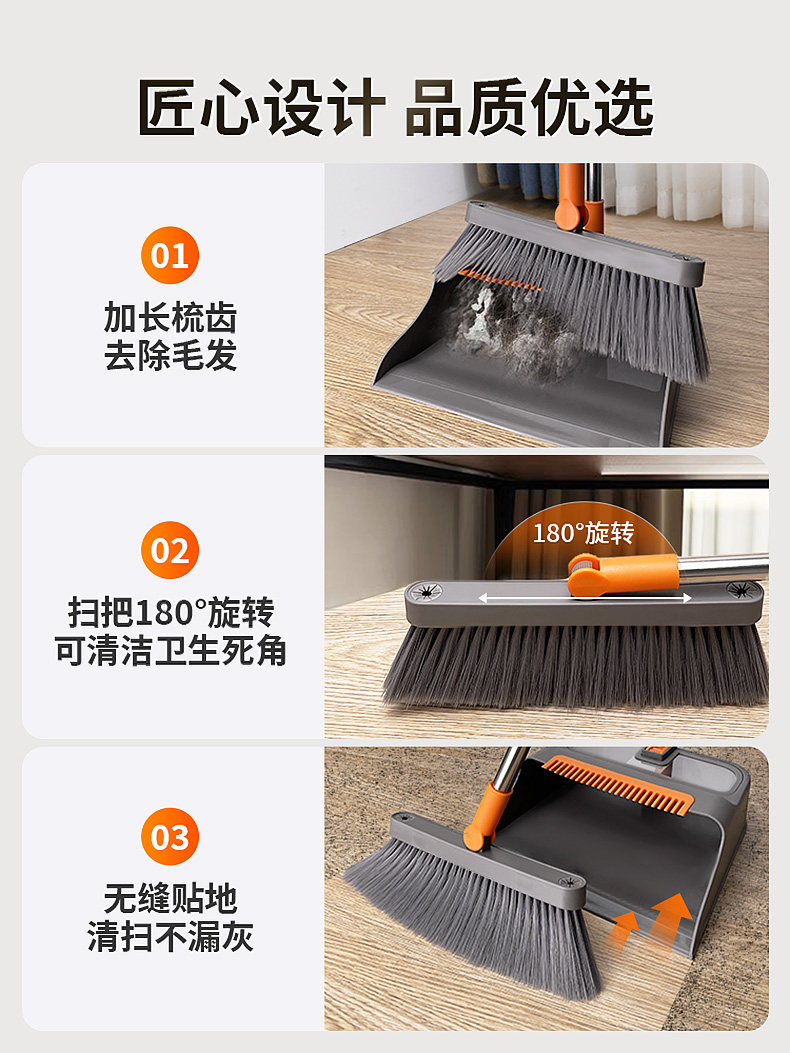 匠心设计 品质优选

01
加长梳齿
去除毛发

02
扫把180°旋转
可清洁卫生死角

180°旋转

03
无缝贴地
清扫不漏灰