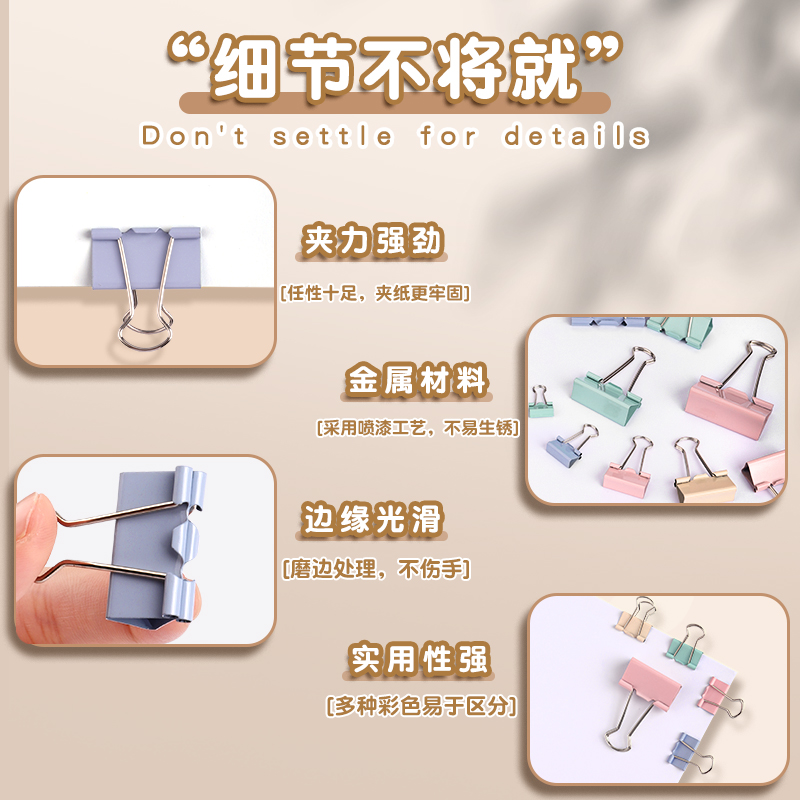 “细节不将就”
Don't settle for details

夹力强劲
[任性十足，夹纸更牢固]

金属材料
[采用喷漆工艺，不易生锈]

边缘光滑
[磨边处理，不伤手]

实用性强
[多种彩色易于区分]