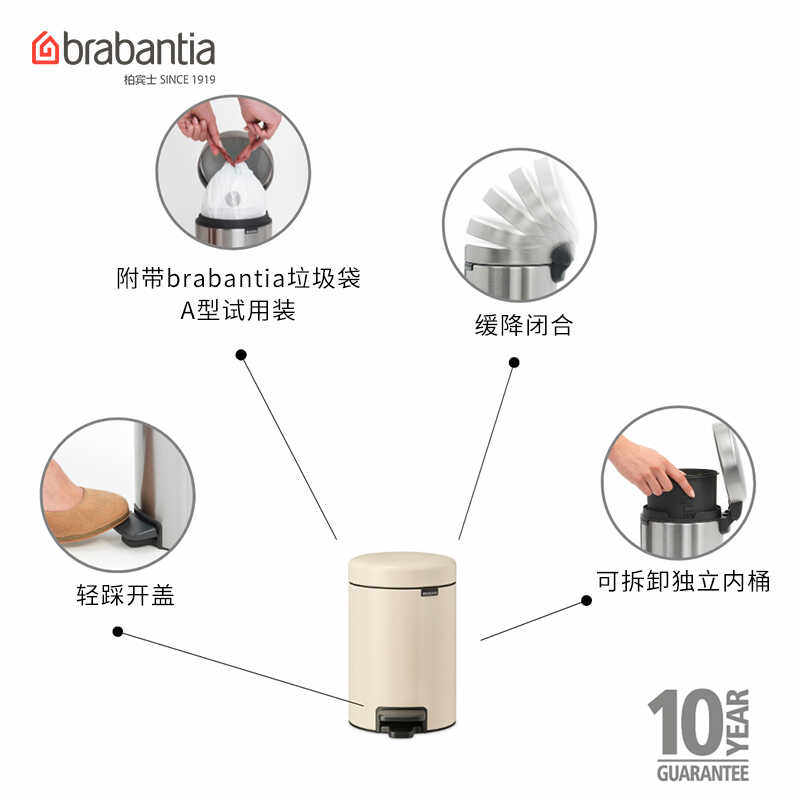 brabantia
柏宾士 SINCE 1919

附带brabantia垃圾袋
A型试用装

缓降闭合

轻踩开盖

可拆卸独立内桶

10 YEAR
GUARANTEE