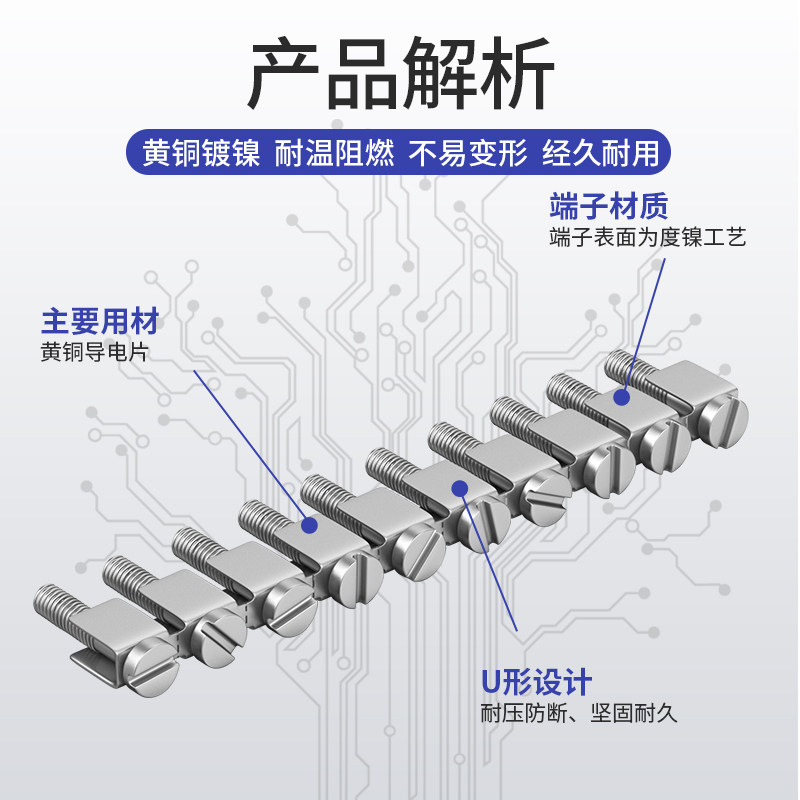 产品解析

黄铜镀镍 耐温阻燃 不易变形 经久耐用

端子材质
端子表面为度镍工艺

主要用材
黄铜导电片

U形设计
耐压防断、坚固耐久