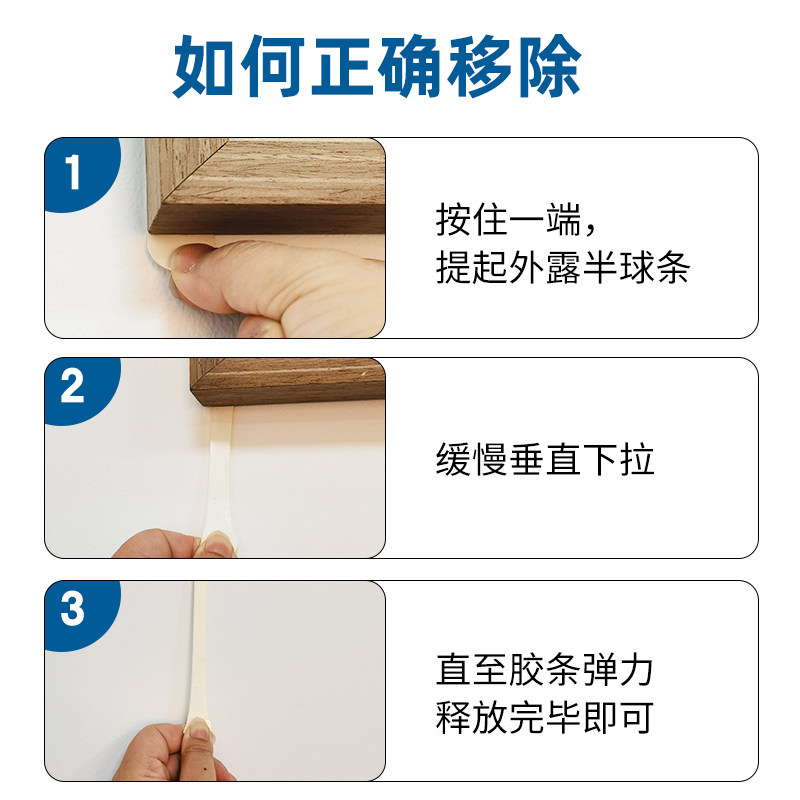 如何正确移除

1

按住一端，
提起外露半球条

2

缓慢垂直下拉

3

直至胶条弹力
释放完毕即可