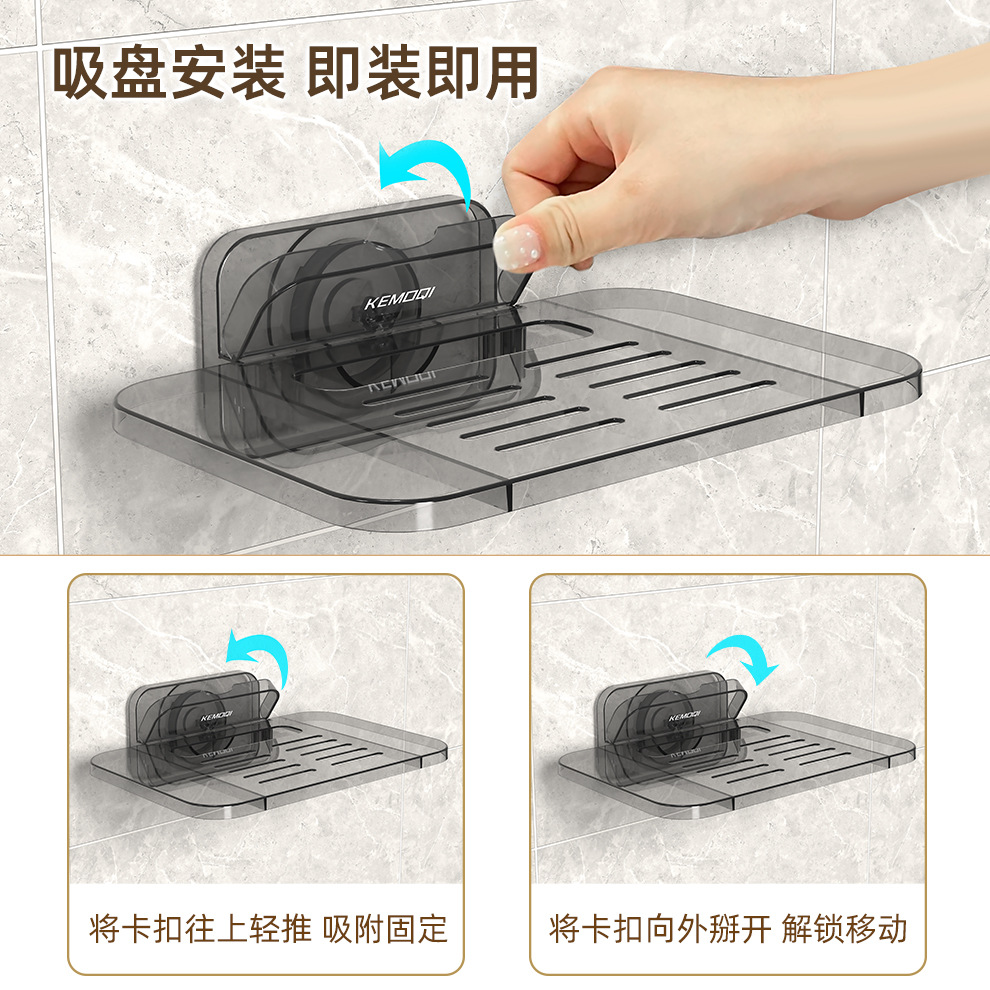 吸盘安装 即装即用

KEMOQI

KEMOQI

将卡扣往上轻推 吸附固定

KEMOQI

将卡扣向外掰开 解锁移动