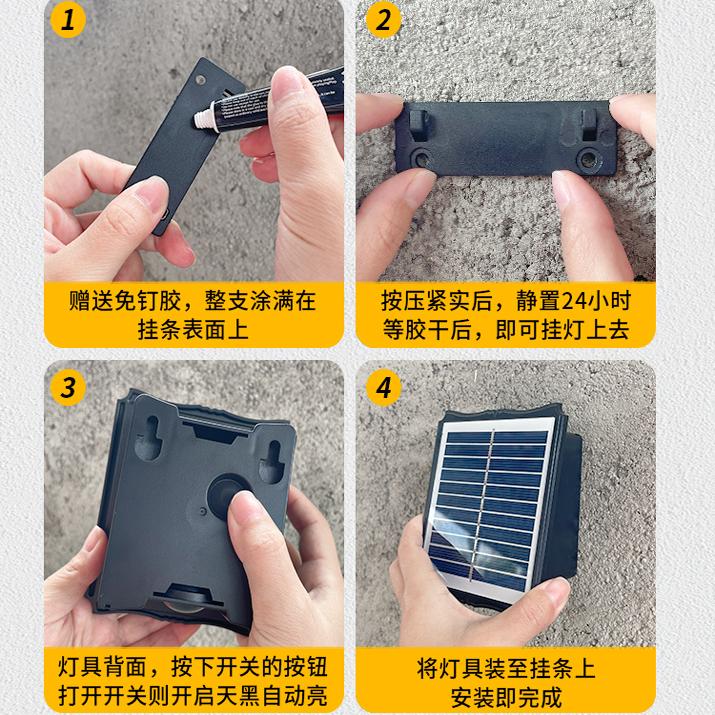 1

赠送免钉胶，整支涂满在挂条表面上

2

按压紧实后，静置24小时等胶干后，即可挂灯上去

3

灯具背面，按下开关的按钮打开开关则开启天黑自动亮

4

将灯具装至挂条上安装即完成