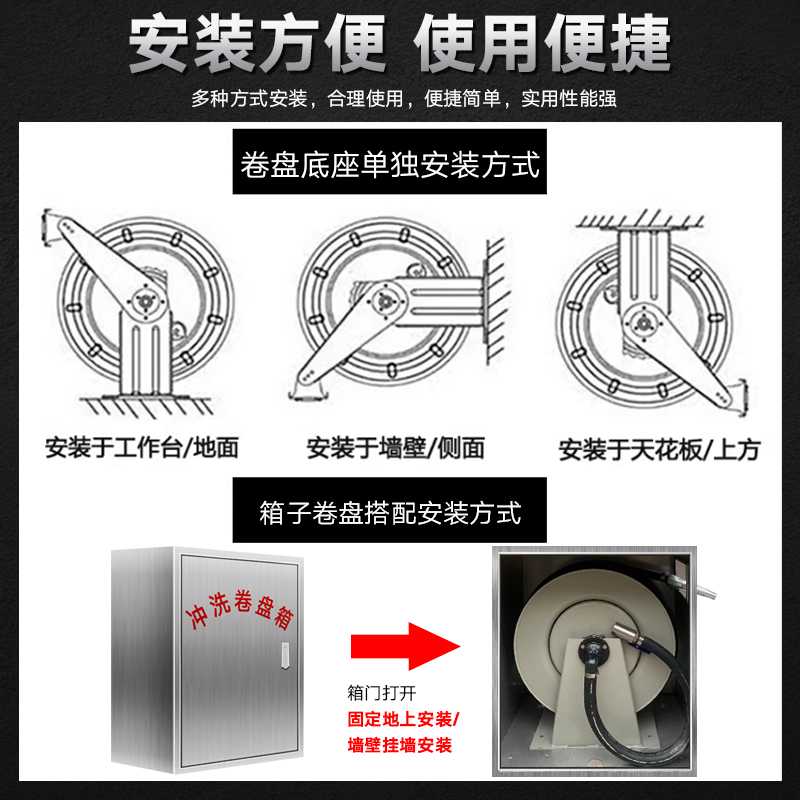 安装方便 使用便捷

多种方式安装，合理使用，便捷简单，实用性能强

卷盘底座单独安装方式

安装于工作台/地面

安装于墙壁/侧面

安装于天花板/上方

箱子卷盘搭配安装方式

冲洗卷盘箱

箱门打开

固定地上安装/

墙壁挂墙安装