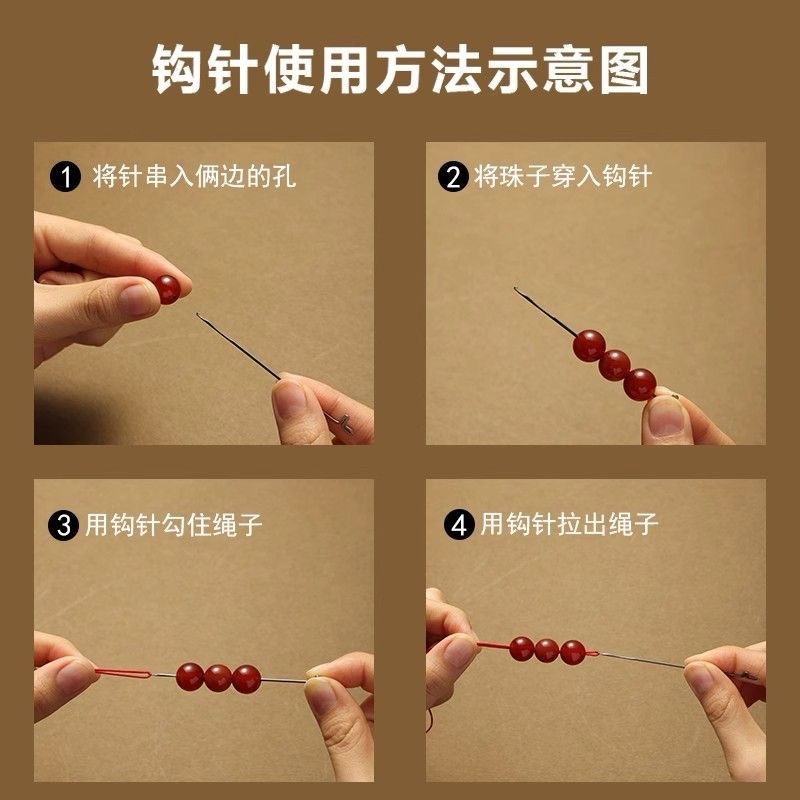 钩针使用方法示意图

1 将针串入俩边的孔

2 将珠子穿入钩针

3 用钩针勾住绳子

4 用钩针拉出绳子