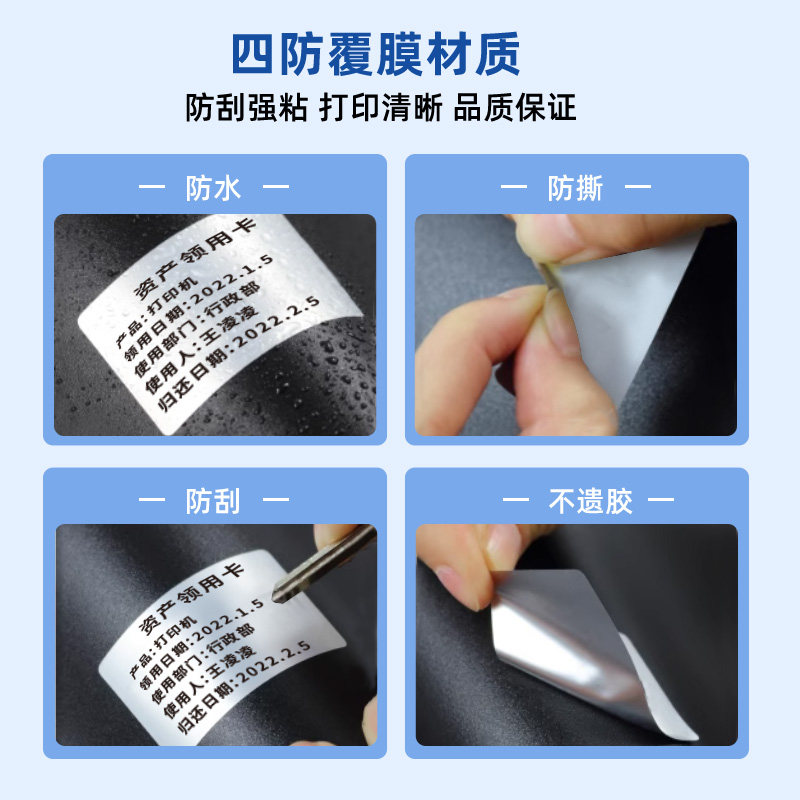 四防覆膜材质

防刮强粘 打印清晰 品质保证

— 防水 —

资产领用卡
产品：打印机
领用日期：2022.1.5
使用部门：行政部
使用人：王凌凌
归还日期：2022.2.5

— 防撕 —

— 防刮 —

资产领用卡
产品：打印机
领用日期：2022.1.5
使用部门：行政部
使用人：王凌凌
归还日期：2022.2.5

— 不遗胶 —