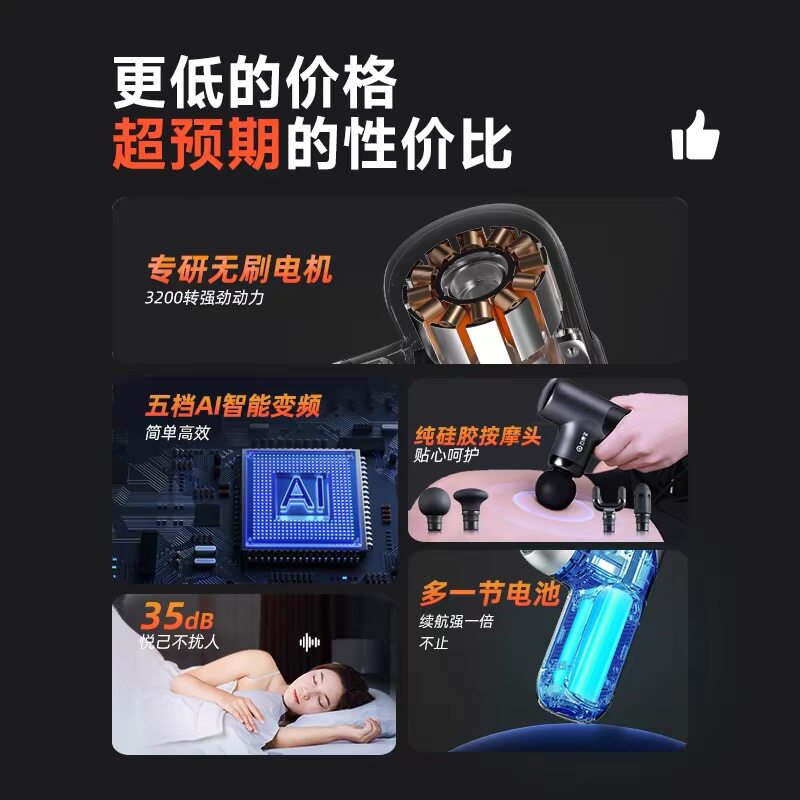 更低的价格
超预期的性价比

专研无刷电机
3200转强劲动力

五档AI智能变频
简单高效

AI

纯硅胶按摩头
贴心呵护

35dB
悦己不扰人

多一节电池
续航强一倍
不止