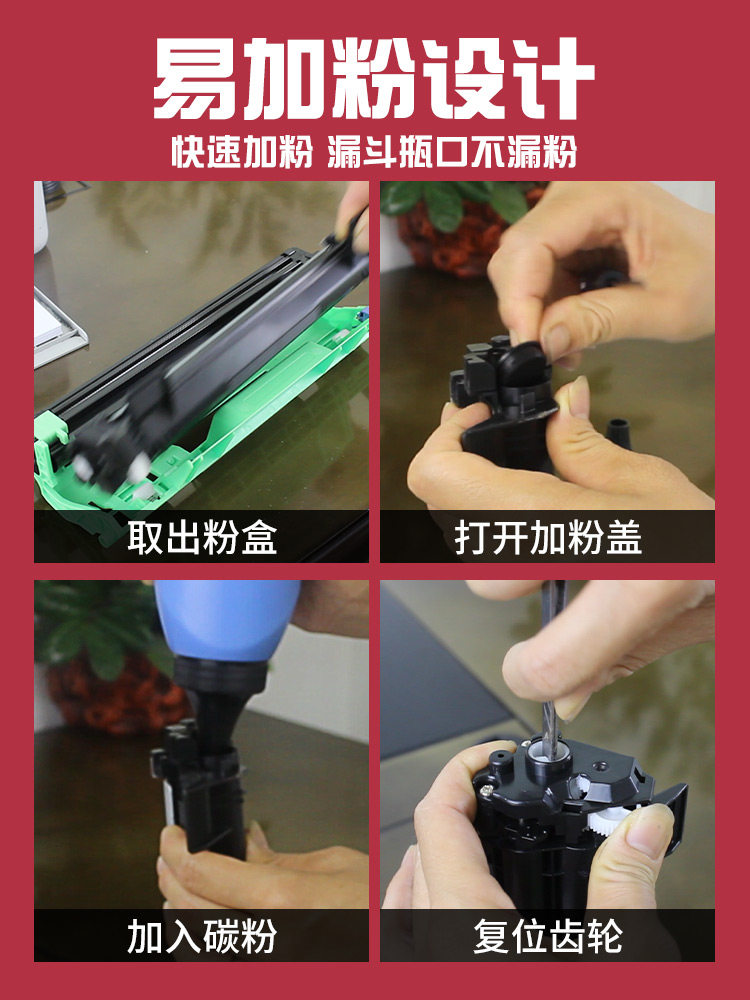 易加粉设计

快速加粉 漏斗瓶口不漏粉

取出粉盒

打开加粉盖

加入碳粉

复位齿轮