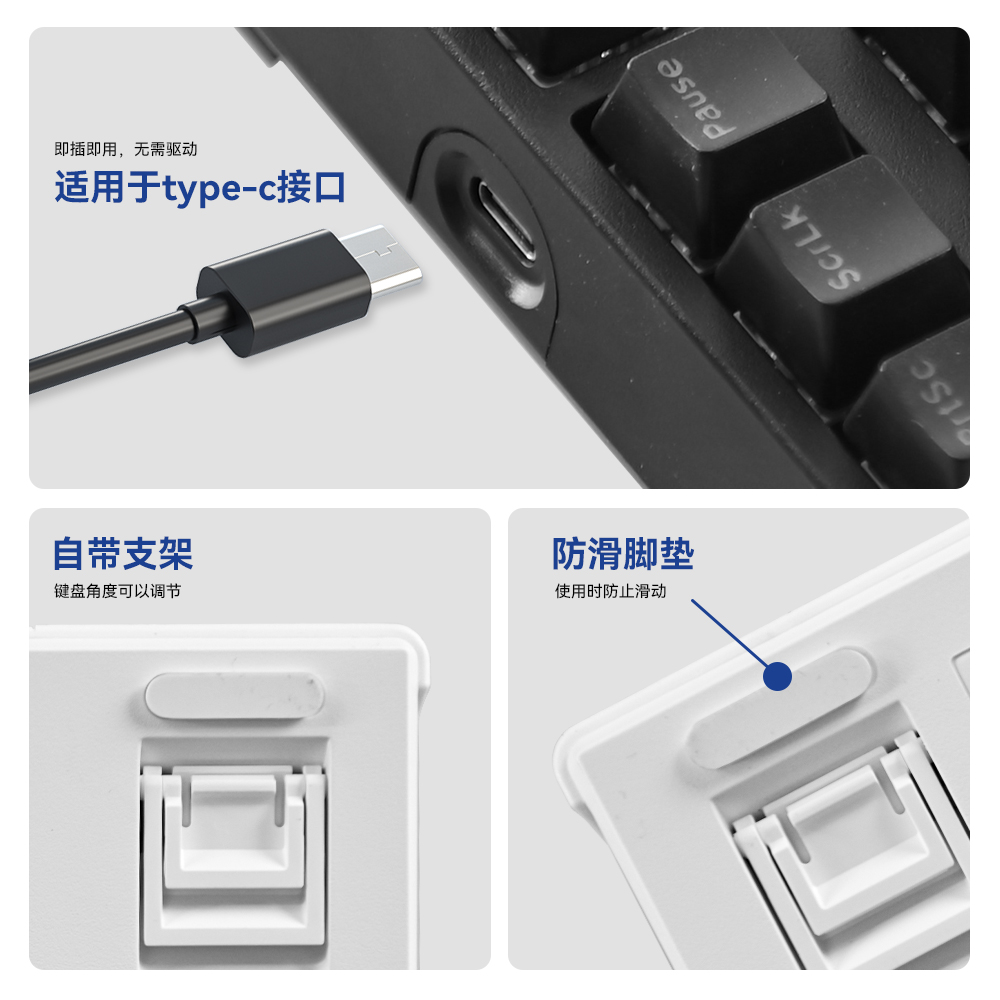 即插即用，无需驱动
适用于type-c接口

Pause
ScrLk
PrtSc

自带支架
键盘角度可以调节

防滑脚垫
使用时防止滑动