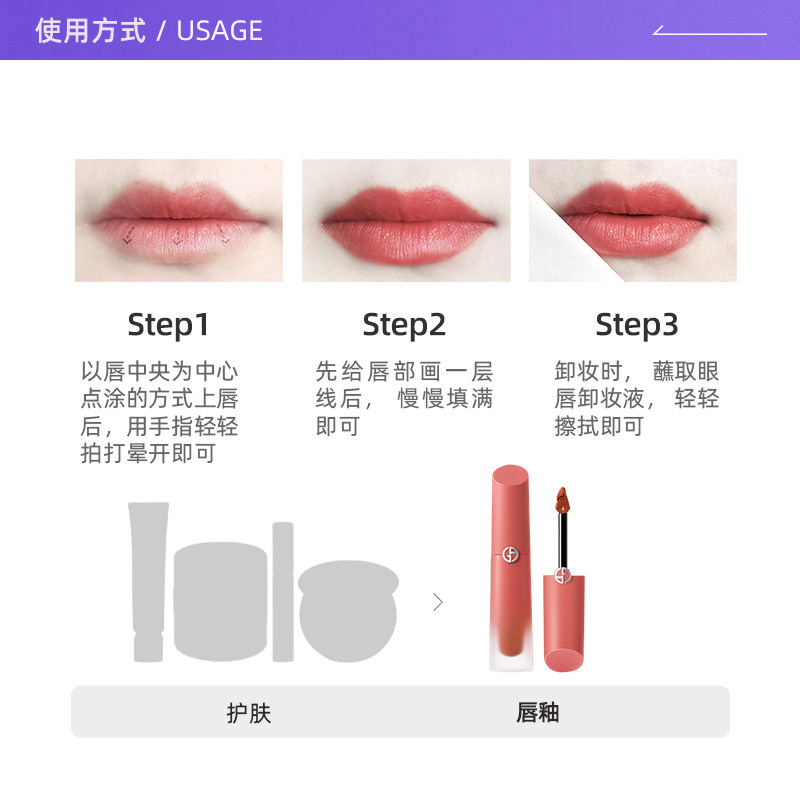 使用方式 / USAGE

Step1
以唇中央为中心点涂的方式上唇后，用手指轻轻拍打晕开即可

Step2
先给唇部画一层线后，慢慢填满即可

Step3
卸妆时，蘸取眼唇卸妆液，轻轻擦拭即可

护肤

唇釉