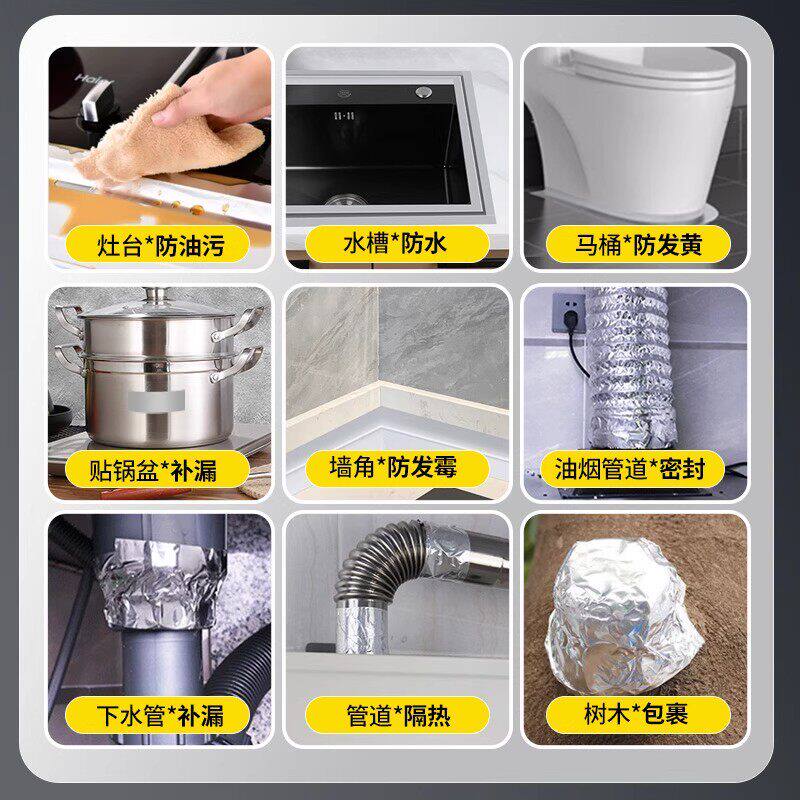 Haier

灶台*防油污

水槽*防水

马桶*防发黄

贴锅盆*补漏

墙角*防发霉

油烟管道*密封

下水管*补漏

管道*隔热

树木*包裹