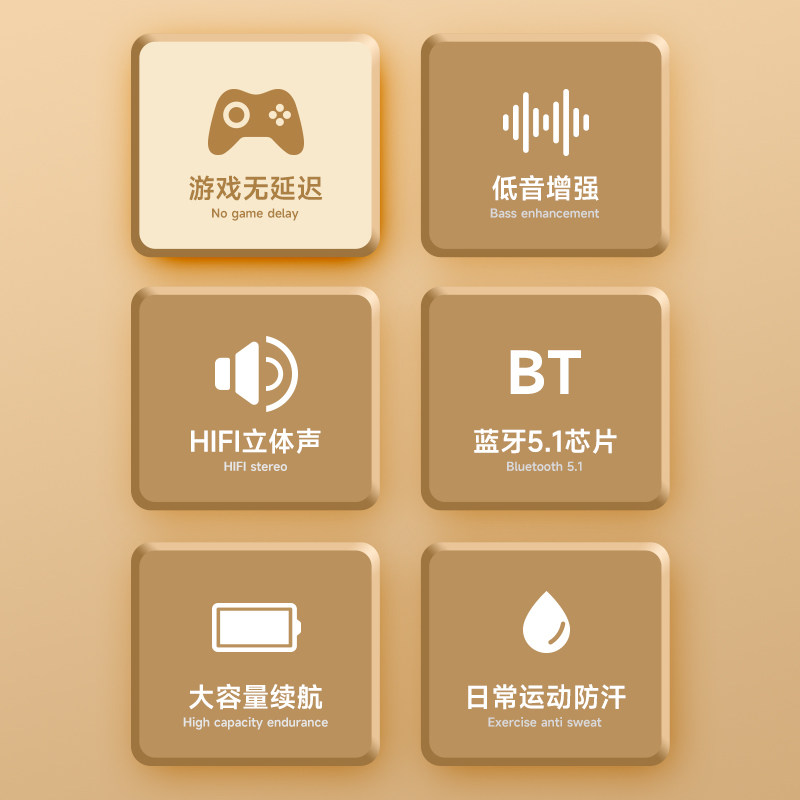 游戏无延迟
No game delay

低音增强
Bass enhancement

HIFI立体声
HIFI stereo

BT
蓝牙5.1芯片
Bluetooth 5.1

大容量续航
High capacity endurance

日常运动防汗
Exercise anti sweat