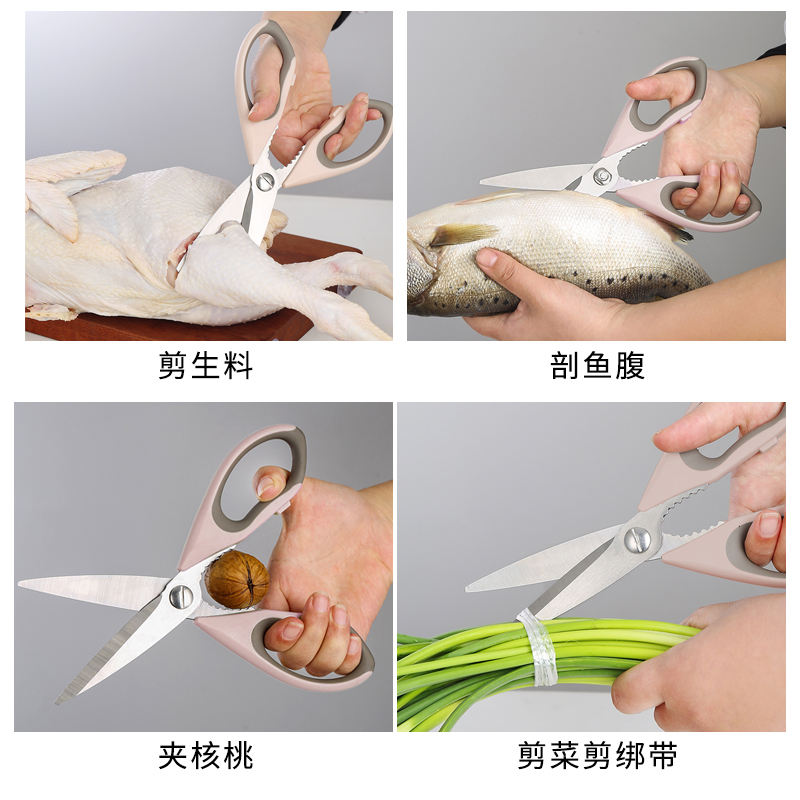 剪生料

剖鱼腹

夹核桃

剪菜剪绑带