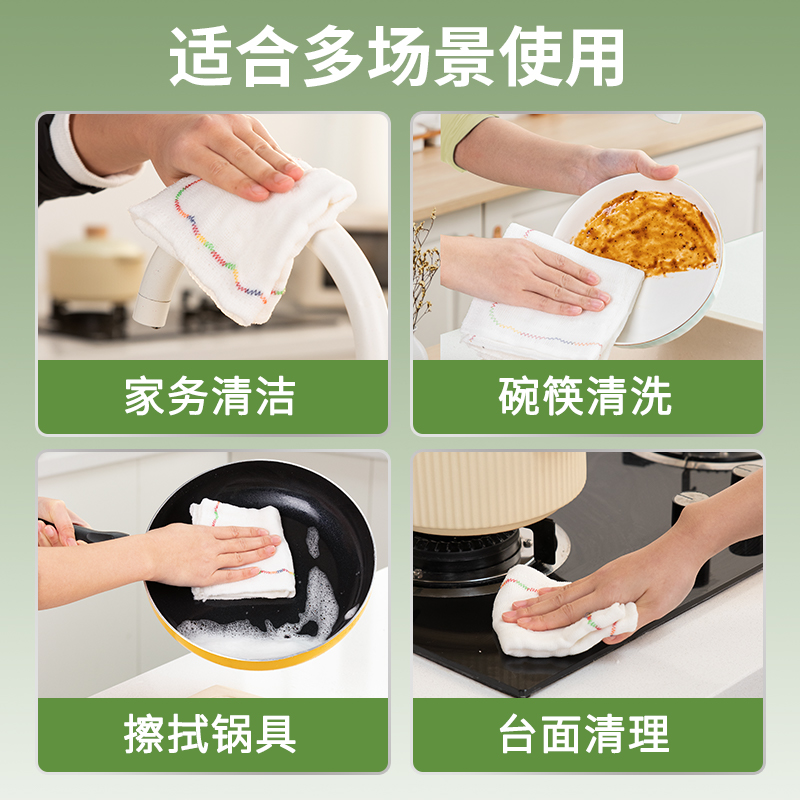 适合多场景使用

家务清洁

碗筷清洗

擦拭锅具

台面清理