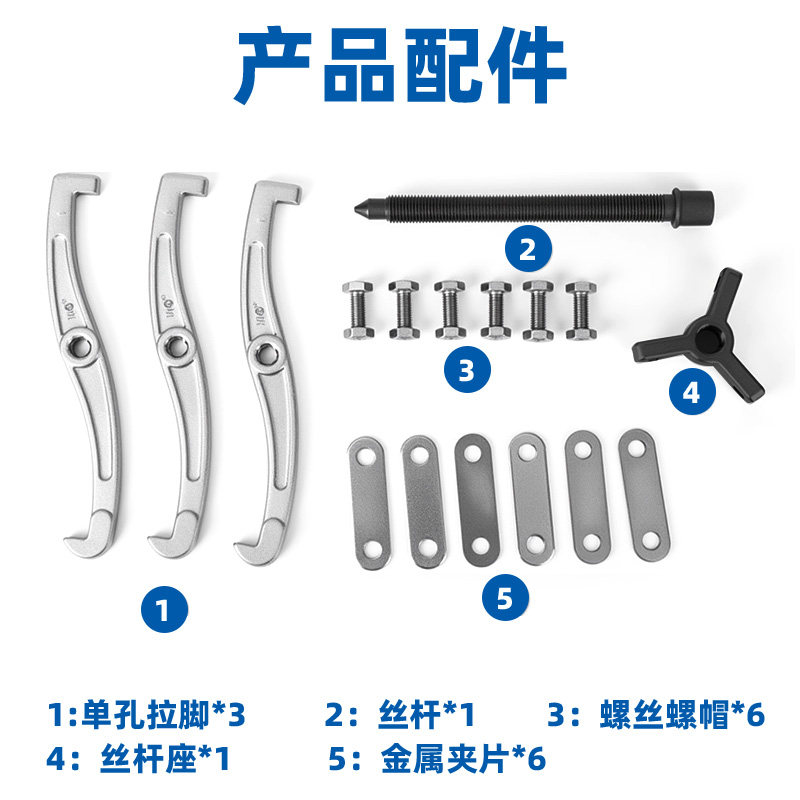 产品配件

2

3

4

5

1

1:单孔拉脚*3　2：丝杆*1　3：螺丝螺帽*6
4：丝杆座*1　5：金属夹片*6